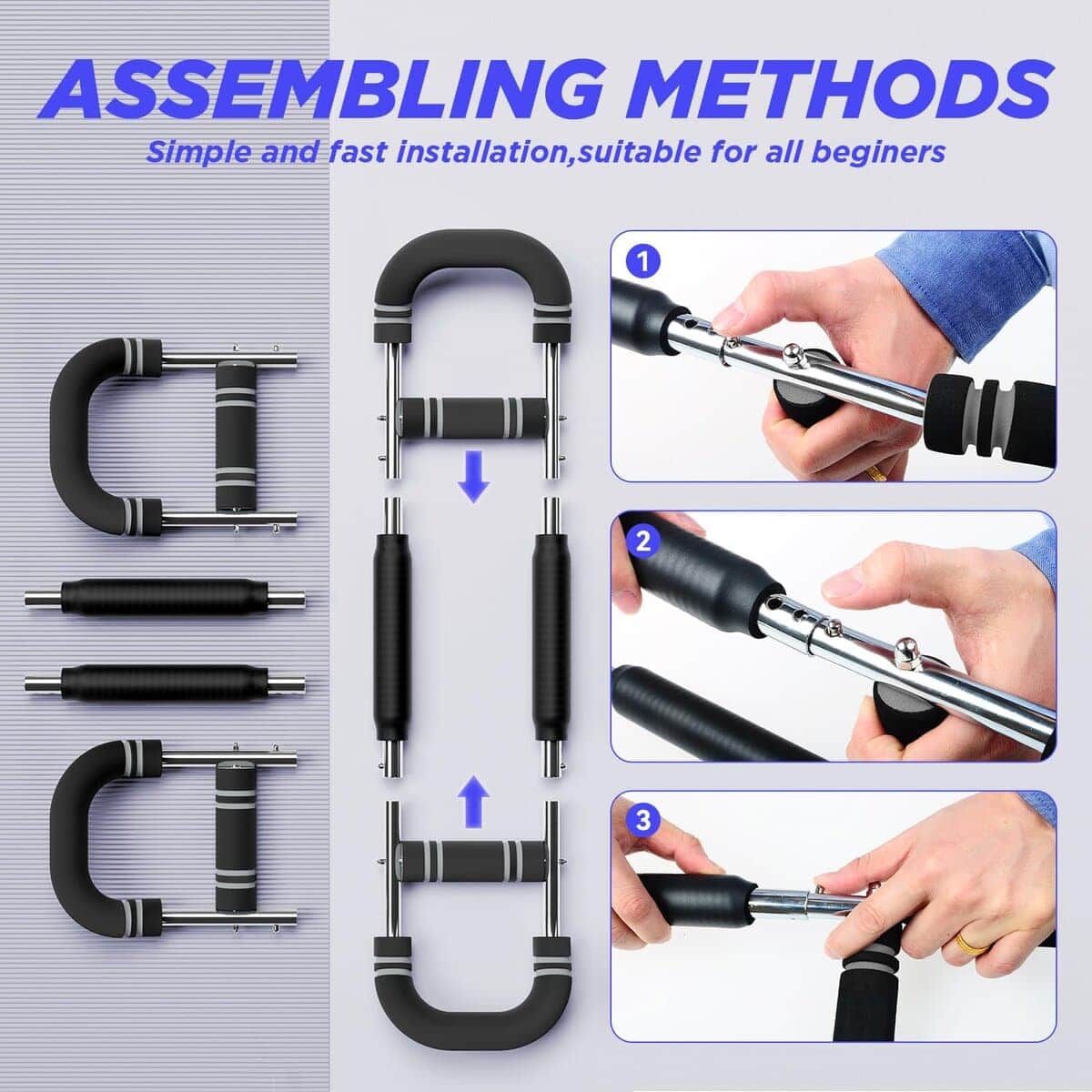 ASSEMBLING METHODS

Simple and fast installation,suitable for all beginers

1

2

3