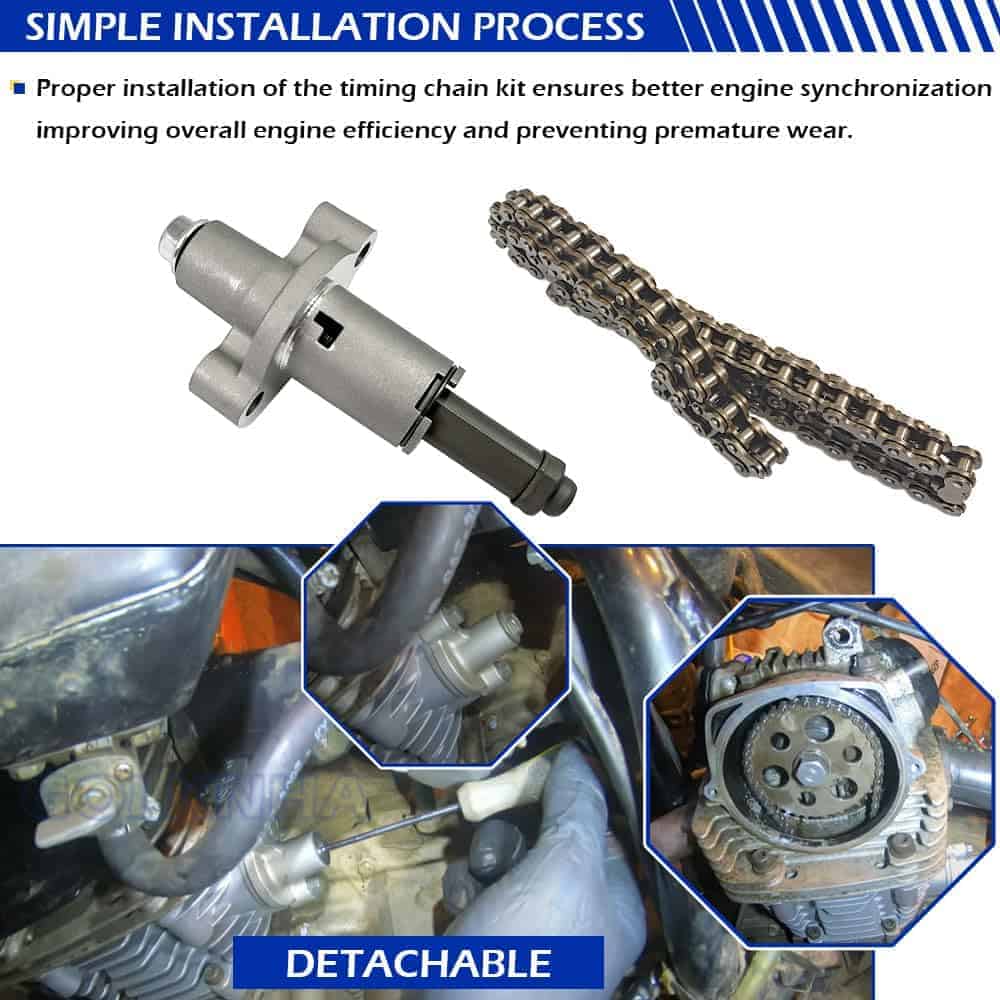 SIMPLE INSTALLATION PROCESS

Proper installation of the timing chain kit ensures better engine synchronization improving overall engine efficiency and preventing premature wear.

DETACHABLE