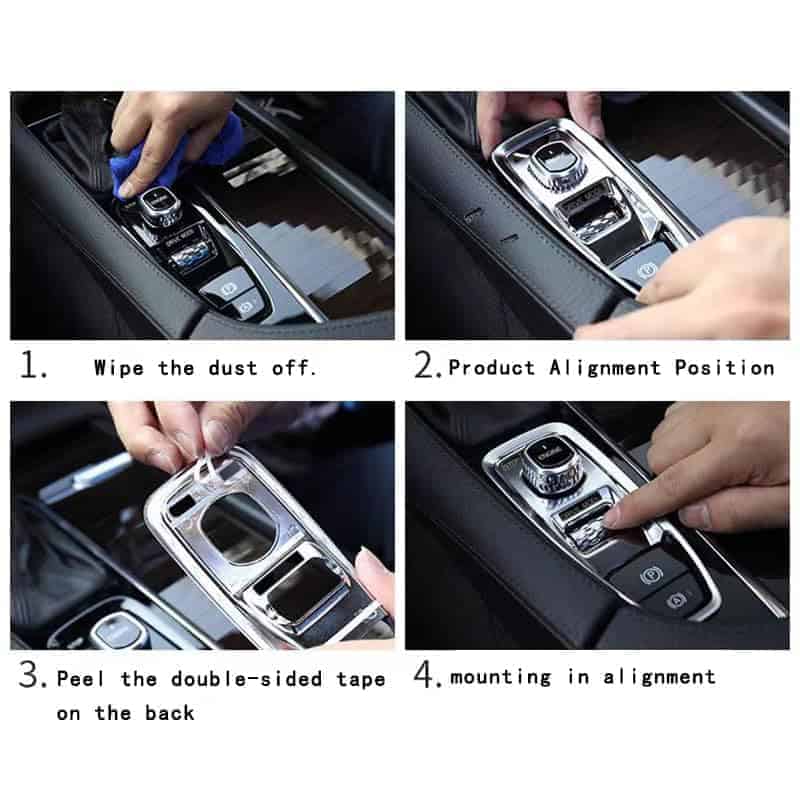 1. Wipe the dust off.

2. Product Alignment Position

3. Peel the double-sided tape on the back

4. mounting in alignment