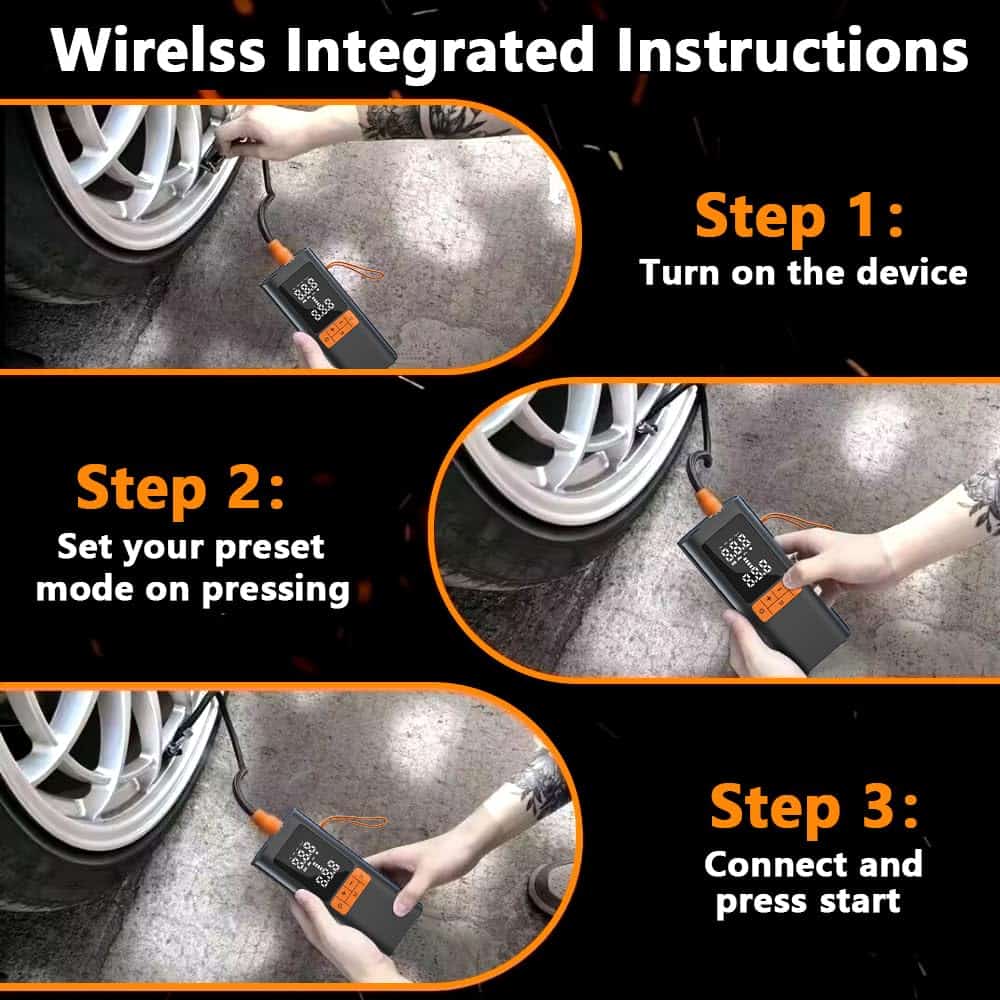 Wirelss Integrated Instructions

Step 1:
Turn on the device

Step 2:
Set your preset mode on pressing

Step 3:
Connect and press start