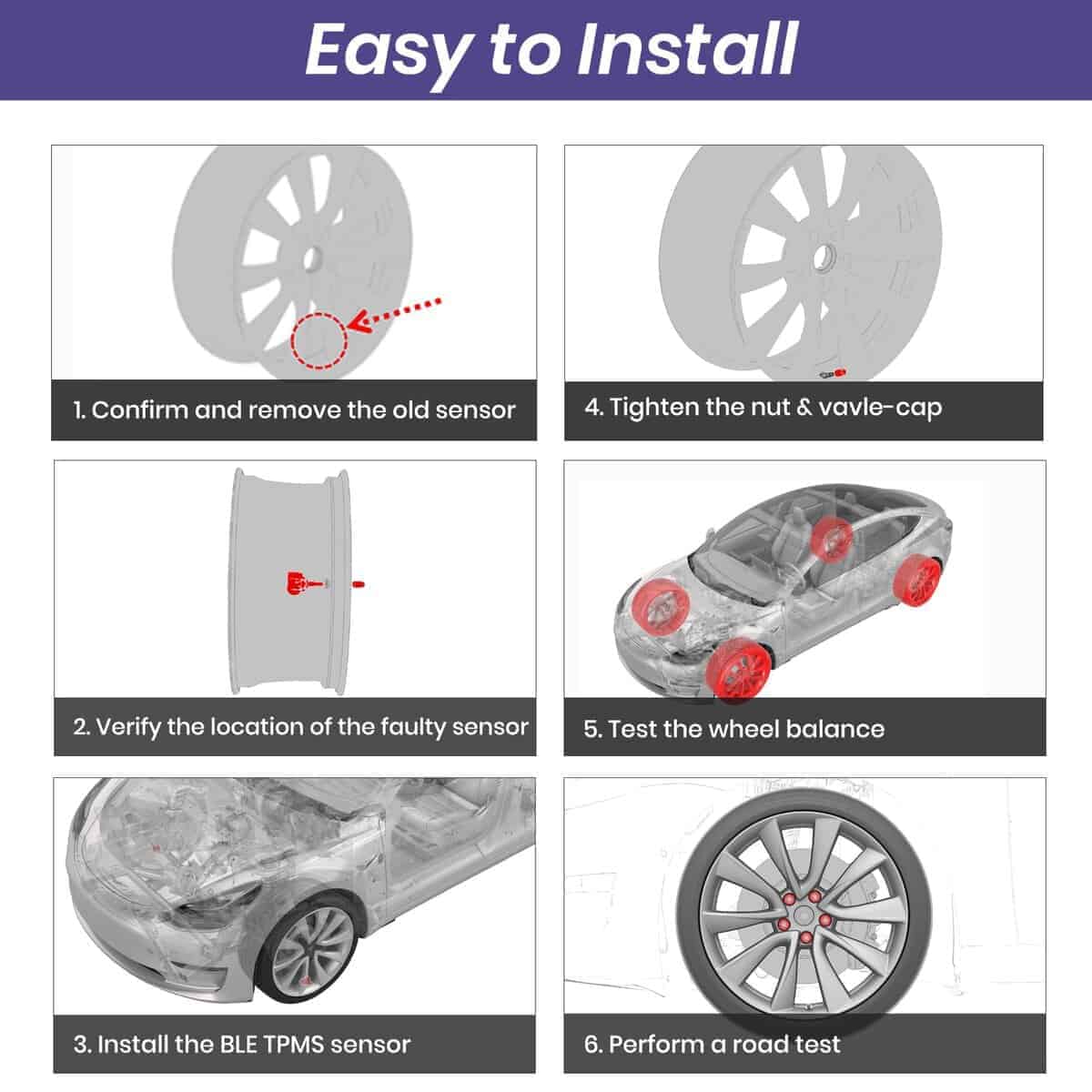 Easy to Install

1. Confirm and remove the old sensor

2. Verify the location of the faulty sensor

3. Install the BLE TPMS sensor

4. Tighten the nut & vavle-cap

5. Test the wheel balance

6. Perform a road test