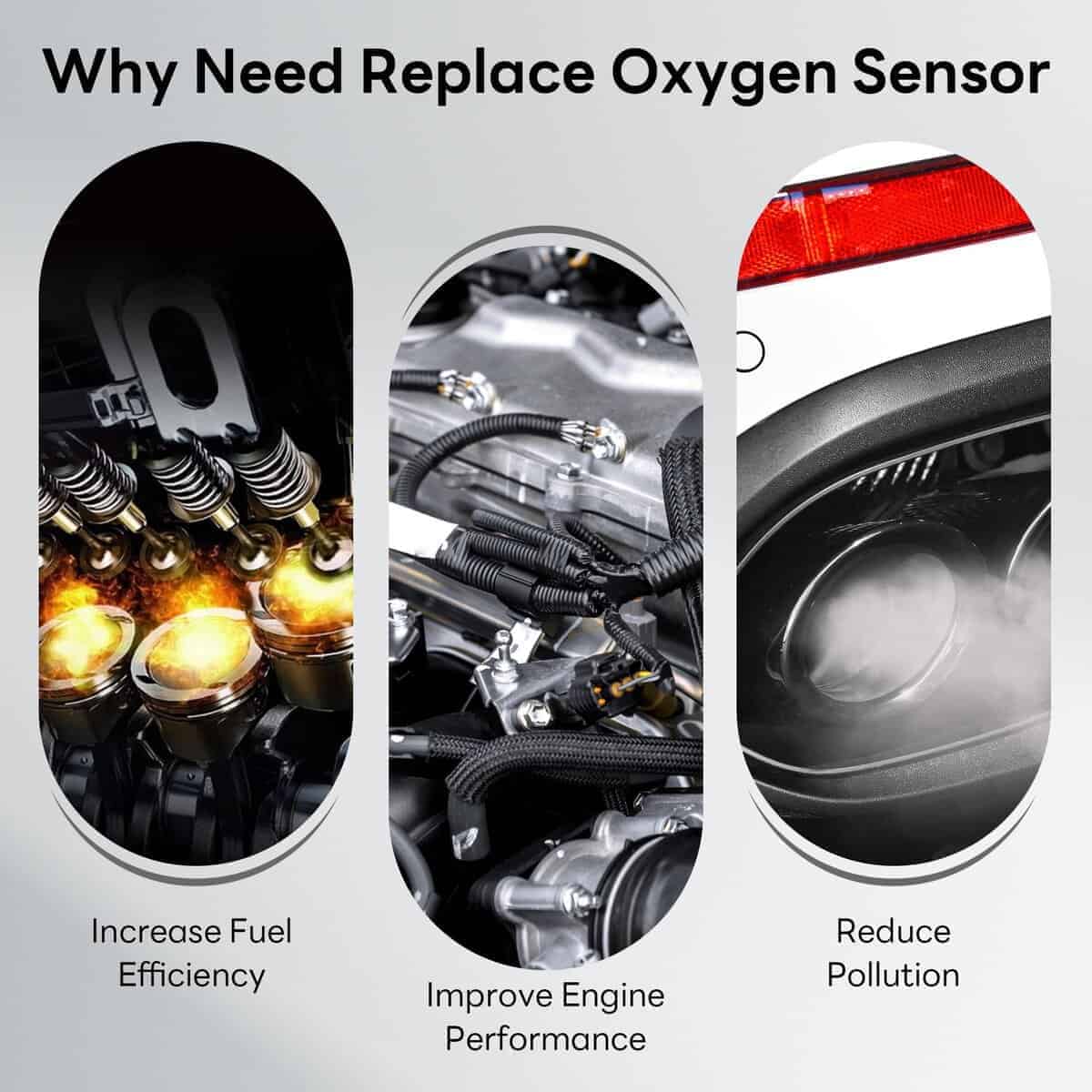 Why Need Replace Oxygen Sensor

Increase Fuel Efficiency

Improve Engine Performance

Reduce Pollution