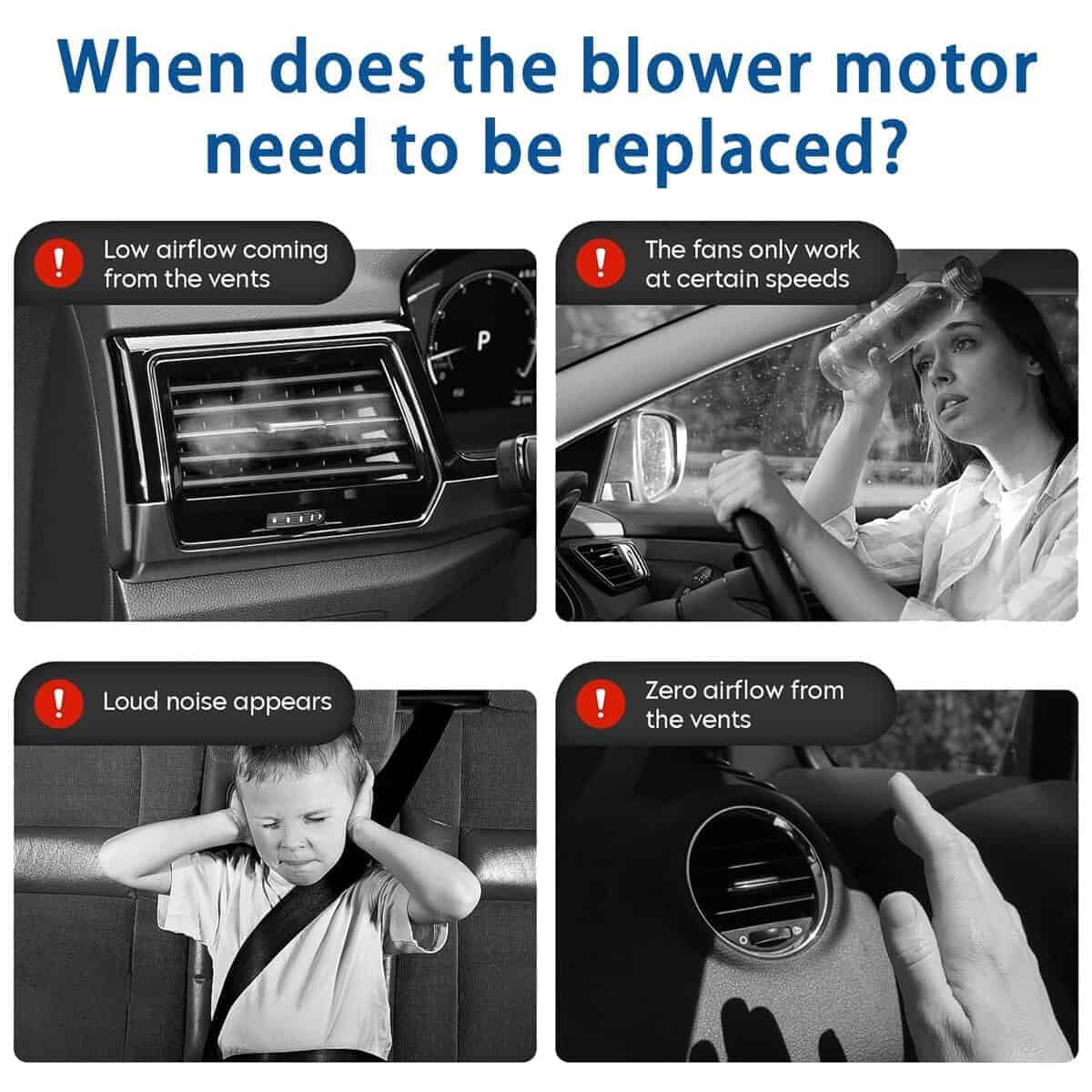 When does the blower motor need to be replaced?

!
Low airflow coming from the vents

P

!
The fans only work at certain speeds

!
Loud noise appears

!
Zero airflow from the vents