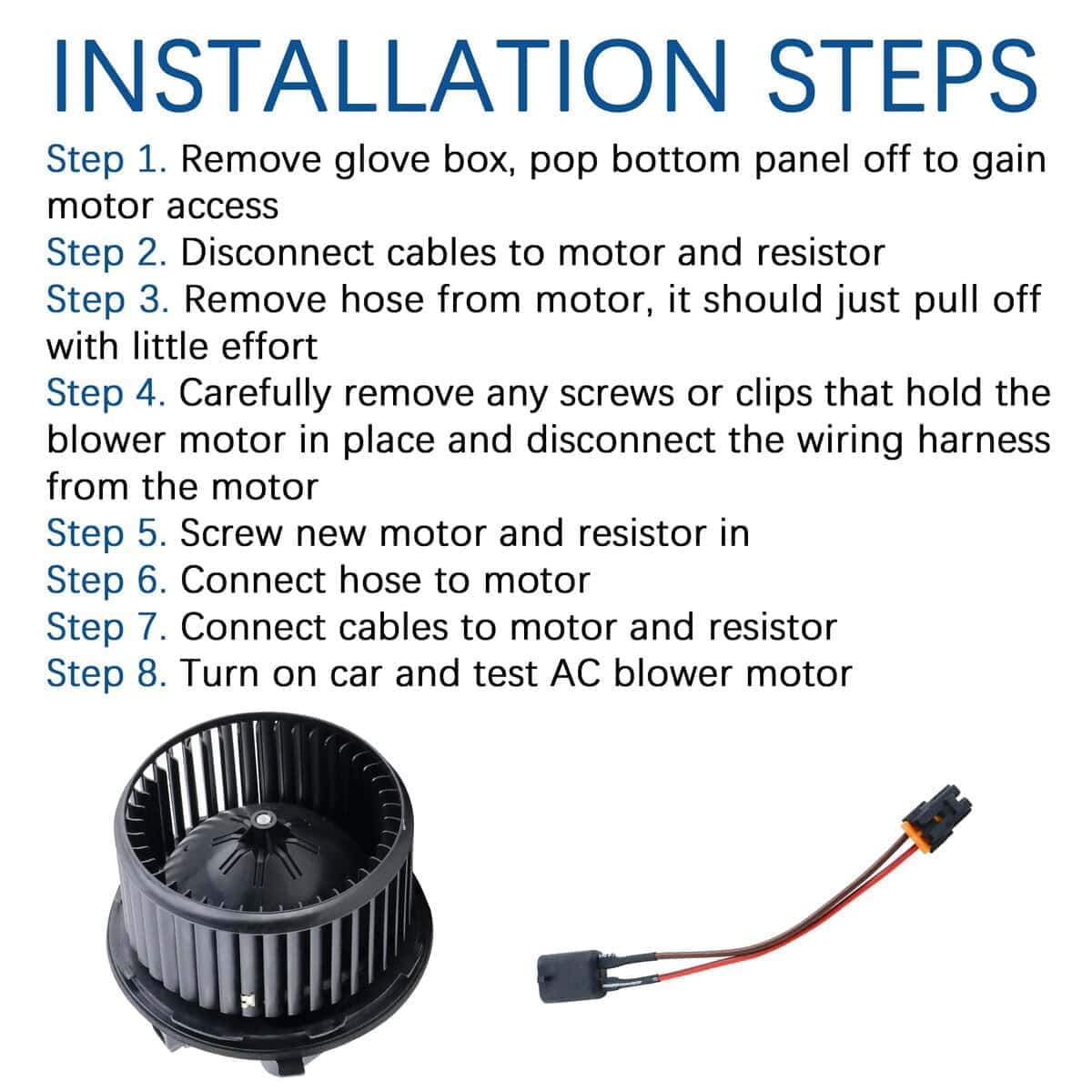 INSTALLATION STEPS

Step 1. Remove glove box, pop bottom panel off to gain motor access
Step 2. Disconnect cables to motor and resistor
Step 3. Remove hose from motor, it should just pull off with little effort
Step 4. Carefully remove any screws or clips that hold the blower motor in place and disconnect the wiring harness from the motor
Step 5. Screw new motor and resistor in
Step 6. Connect hose to motor
Step 7. Connect cables to motor and resistor
Step 8. Turn on car and test AC blower motor