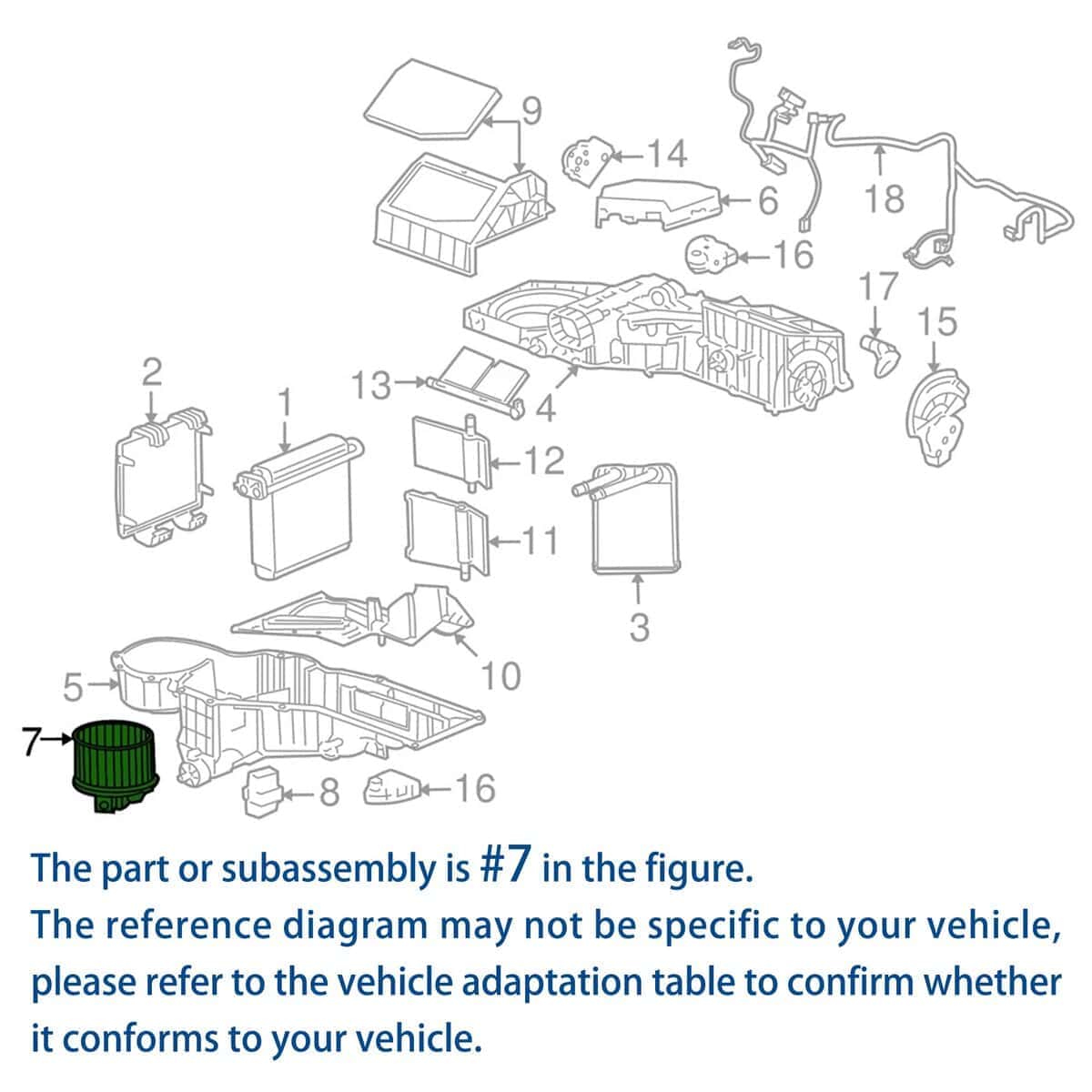 9
14
6
18
16
17
15
2
1
13
4
12
11
3
10
5
7
8
16

The part or subassembly is #7 in the figure.
The reference diagram may not be specific to your vehicle, please refer to the vehicle adaptation table to confirm whether it conforms to your vehicle.