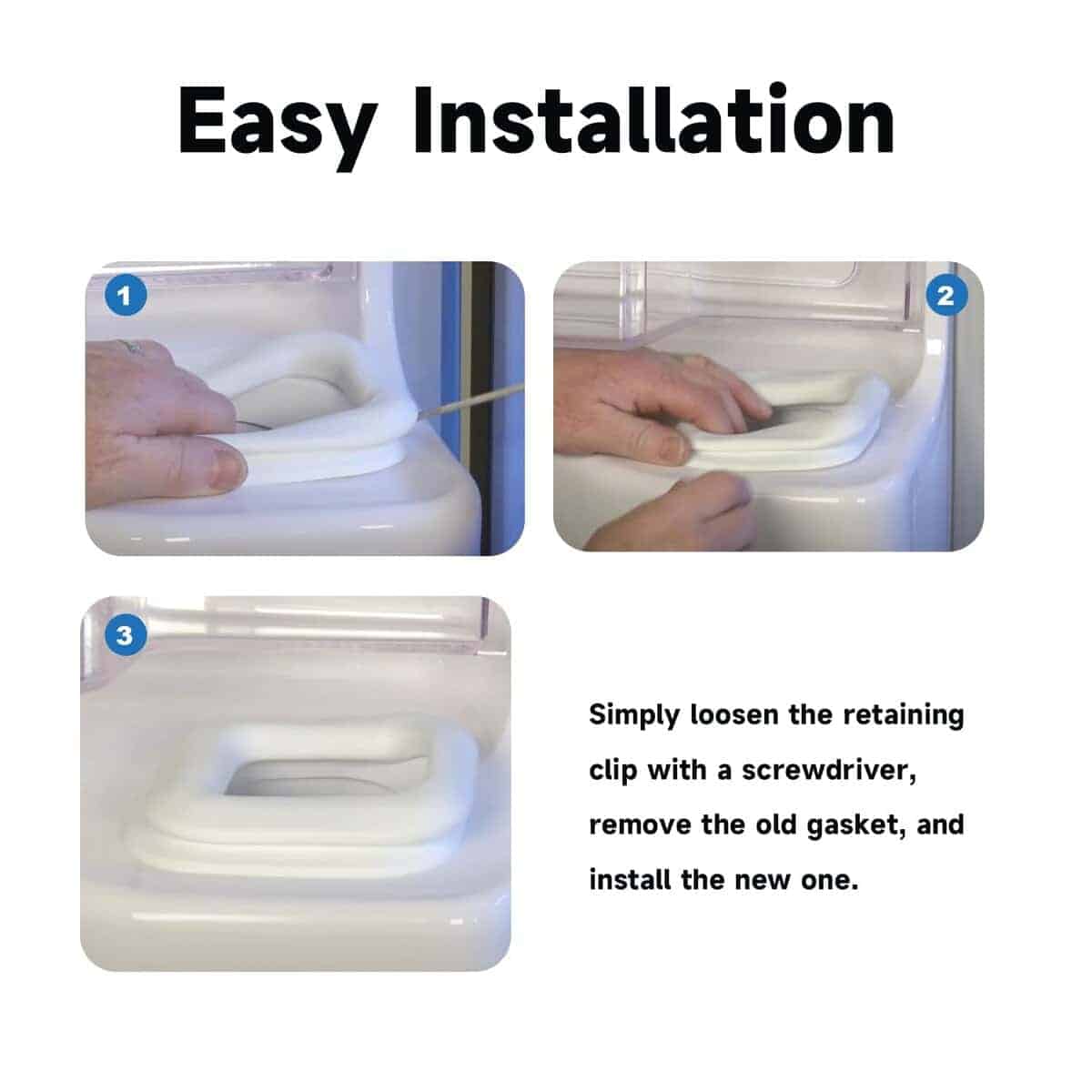 Easy Installation

1

2

3

Simply loosen the retaining clip with a screwdriver, remove the old gasket, and install the new one.