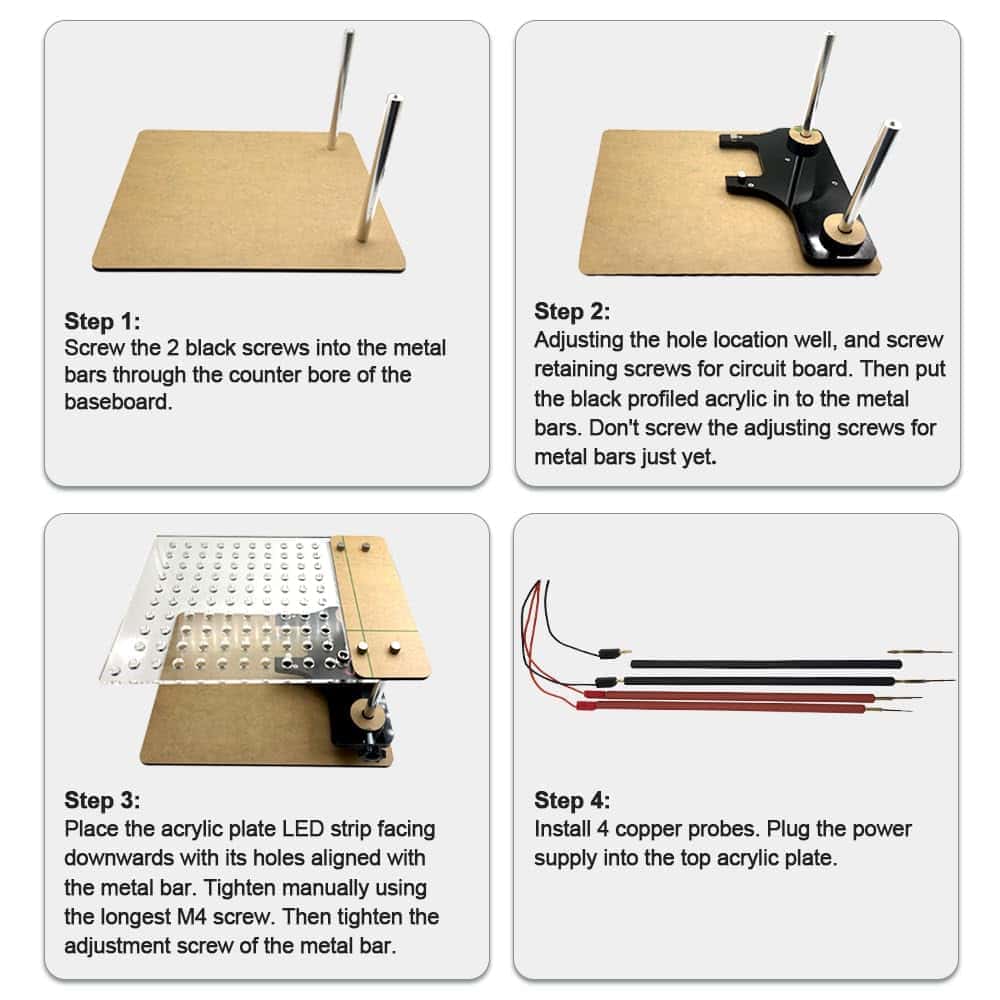 Step 1:
Screw the 2 black screws into the metal bars through the counter bore of the baseboard.

Step 2:
Adjusting the hole location well, and screw retaining screws for circuit board. Then put the black profiled acrylic in to the metal bars. Don't screw the adjusting screws for metal bars just yet.

Step 3:
Place the acrylic plate LED strip facing downwards with its holes aligned with the metal bar. Tighten manually using the longest M4 screw. Then tighten the adjustment screw of the metal bar.

Step 4:
Install 4 copper probes. Plug the power supply into the top acrylic plate.