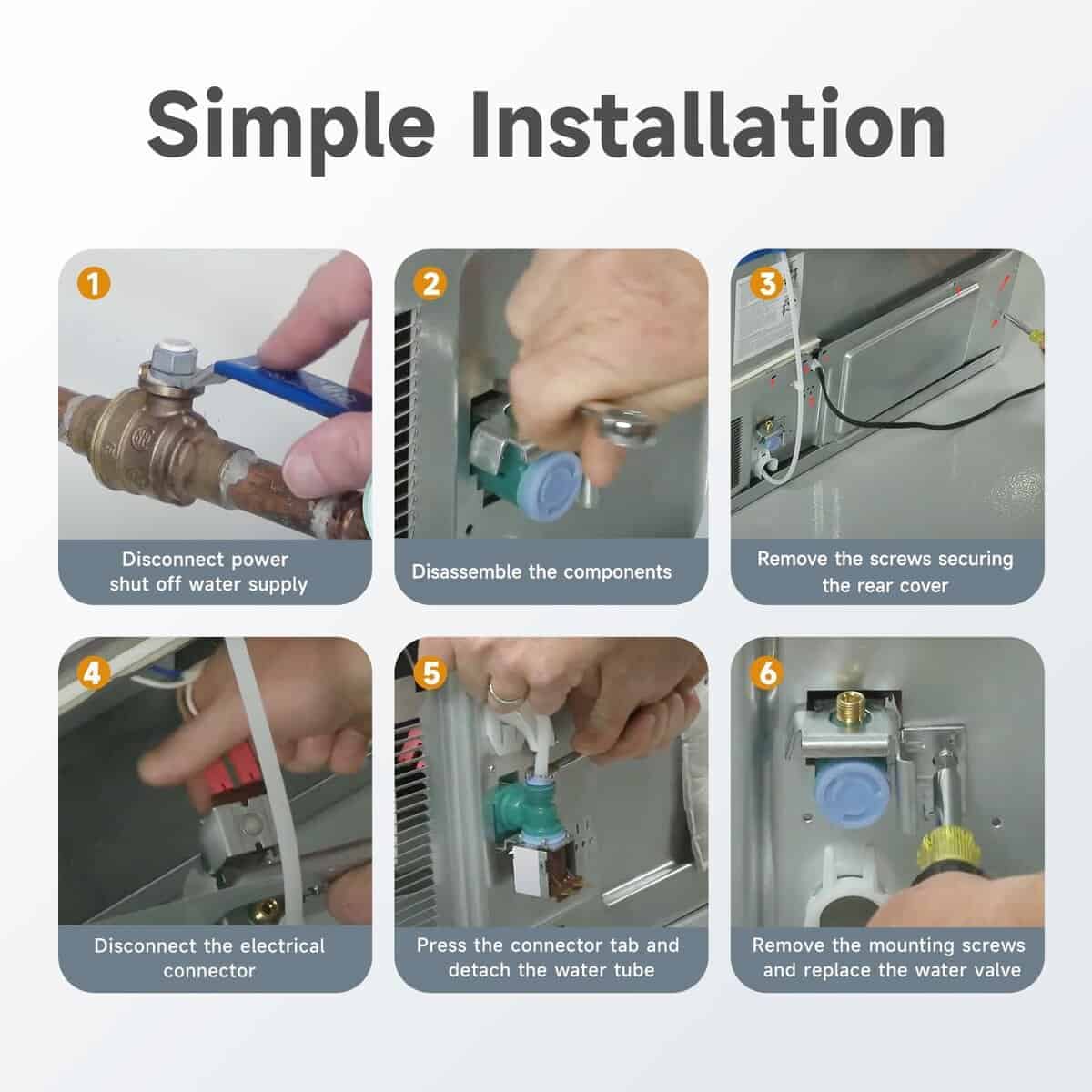 Simple Installation

1
Disconnect power shut off water supply

2
Disassemble the components

3
Remove the screws securing the rear cover

4
Disconnect the electrical connector

5
Press the connector tab and detach the water tube

6
Remove the mounting screws and replace the water valve