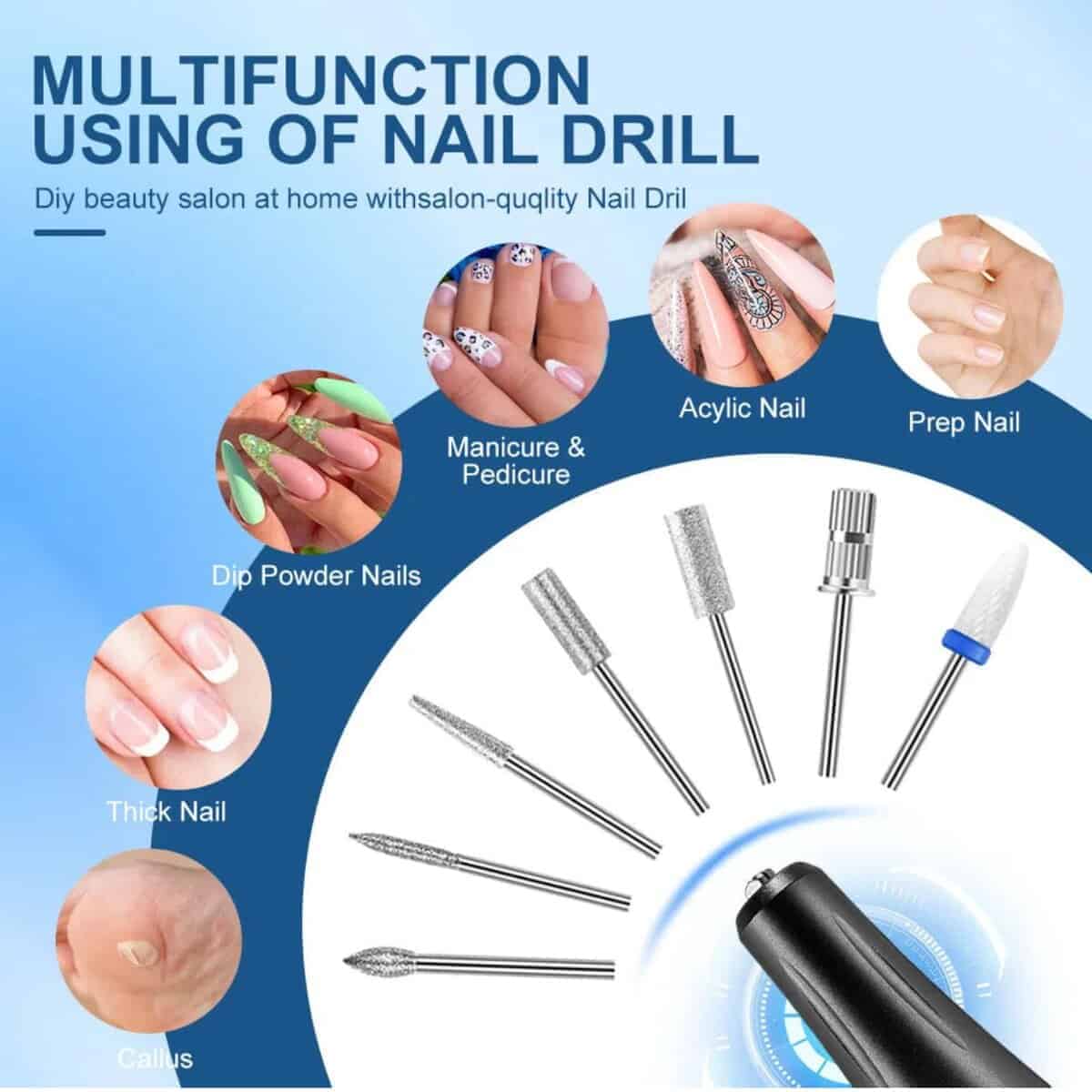 MULTIFUNCTION USING OF NAIL DRILL

Diy beauty salon at home withsalon-quqlity Nail Dril

Manicure & Pedicure

Acylic Nail

Prep Nail

Dip Powder Nails

Thick Nail

Callus