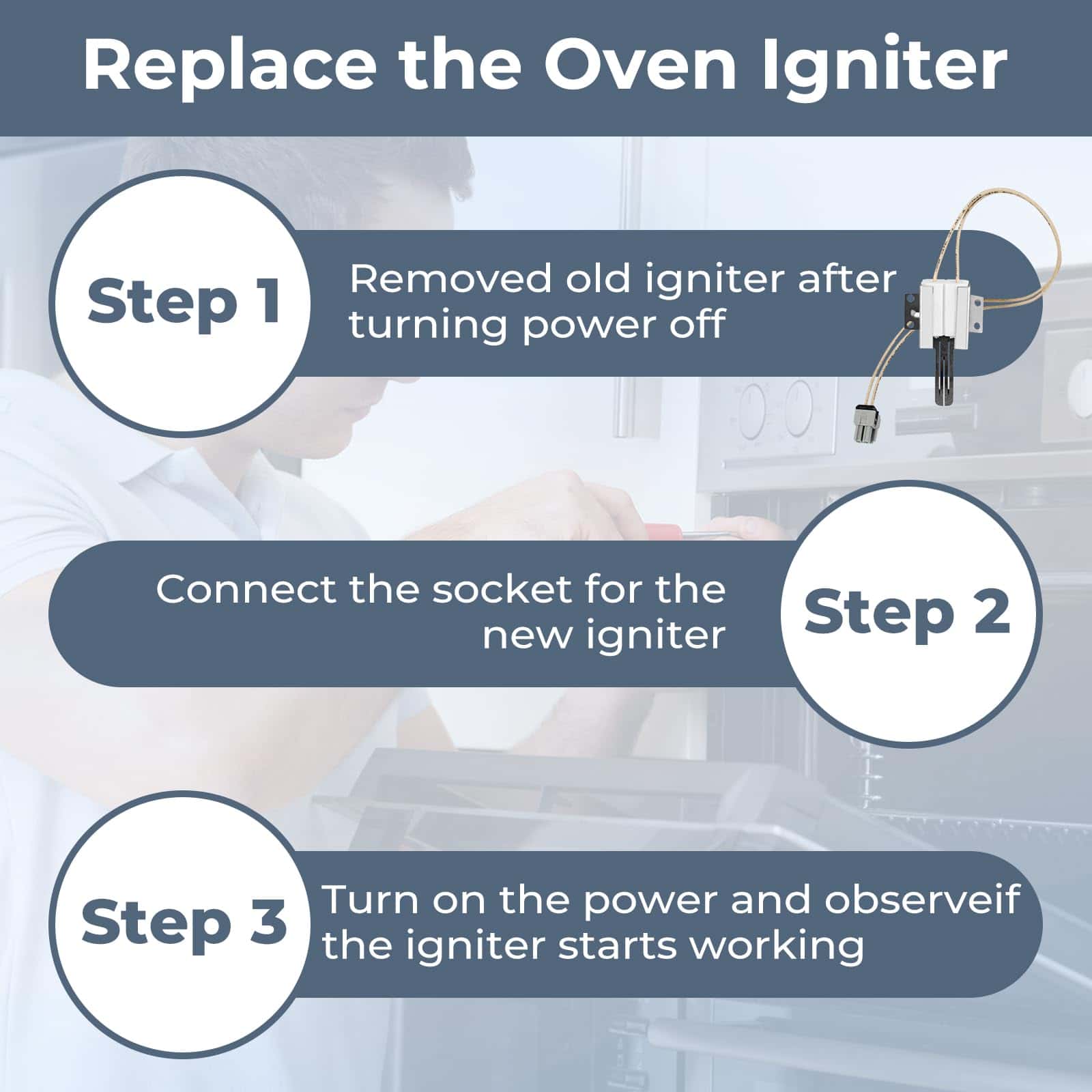 Replace the Oven Igniter

Step 1

Removed old igniter after turning power off

Connect the socket for the new igniter

Step 2

Step 3

Turn on the power and observeif the igniter starts working