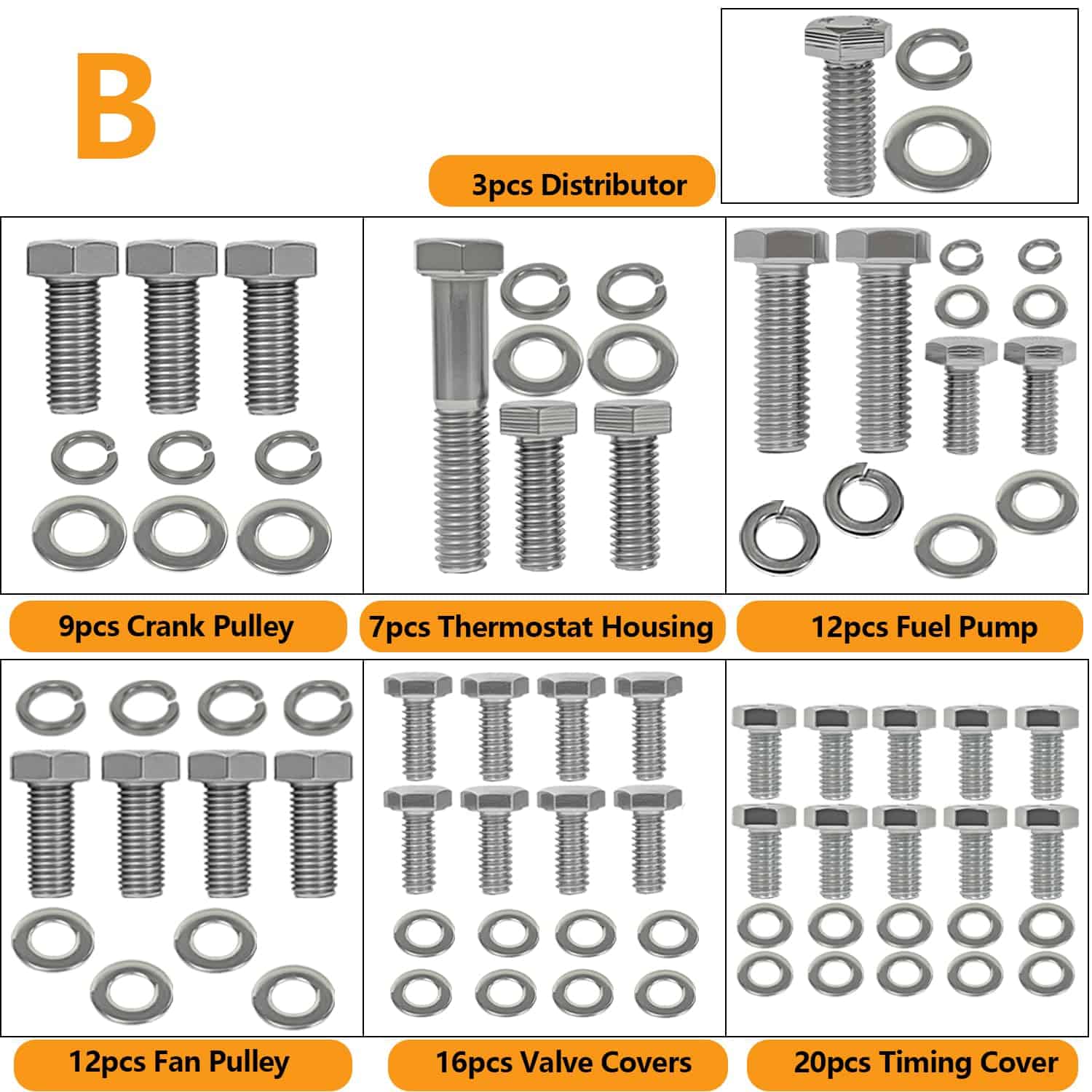 B

3pcs Distributor

9pcs Crank Pulley

7pcs Thermostat Housing

12pcs Fuel Pump

12pcs Fan Pulley

16pcs Valve Covers

20pcs Timing Cover