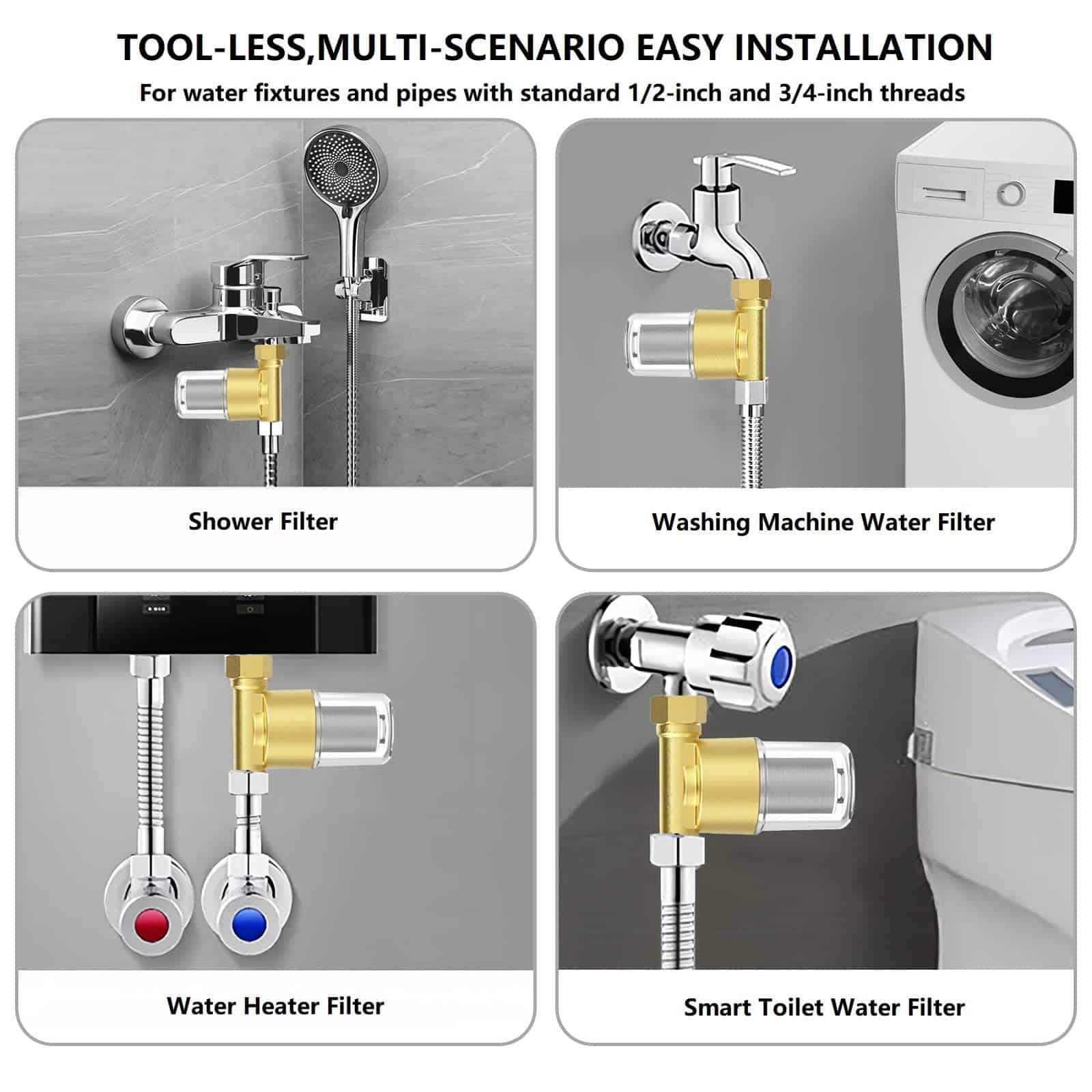 TOOL-LESS,MULTI-SCENARIO EASY INSTALLATION

For water fixtures and pipes with standard 1/2-inch and 3/4-inch threads

Shower Filter

Washing Machine Water Filter

Water Heater Filter

Smart Toilet Water Filter