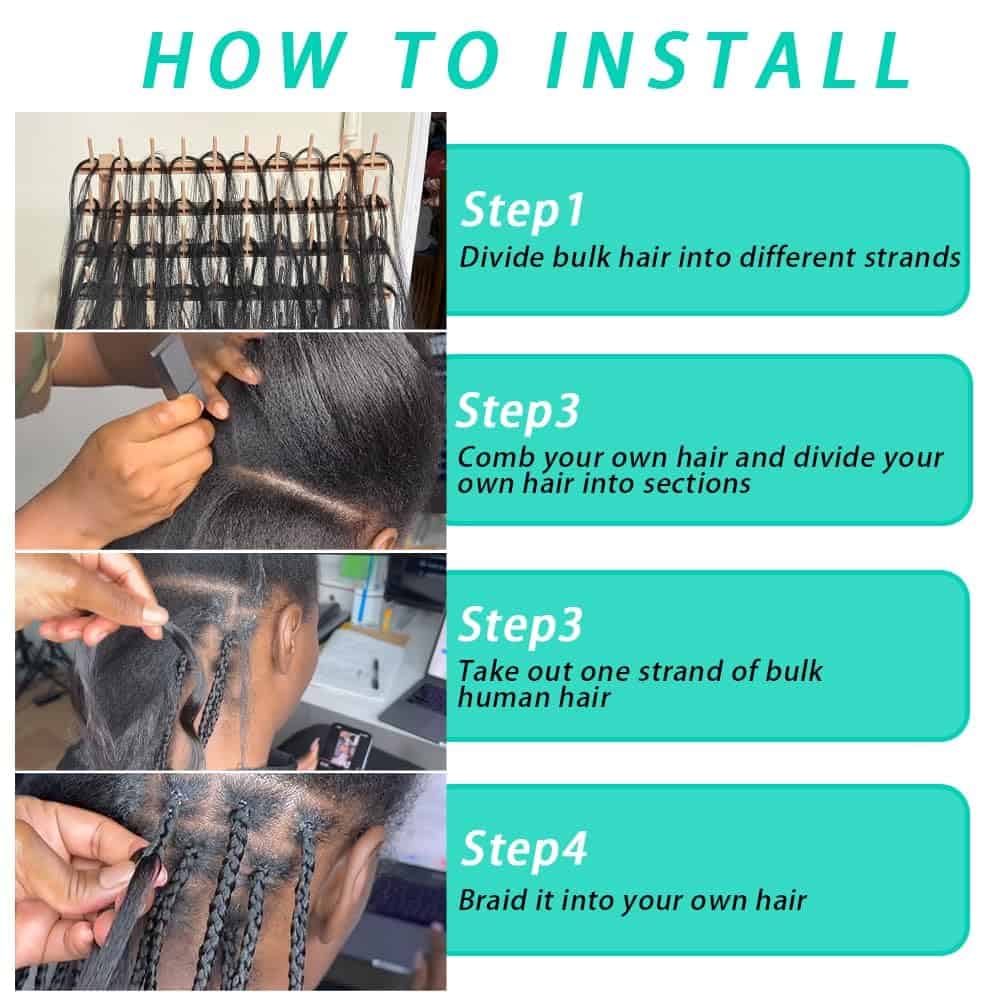 HOW TO INSTALL

Step1
Divide bulk hair into different strands

Step3
Comb your own hair and divide your own hair into sections

Step3
Take out one strand of bulk human hair

Step4
Braid it into your own hair