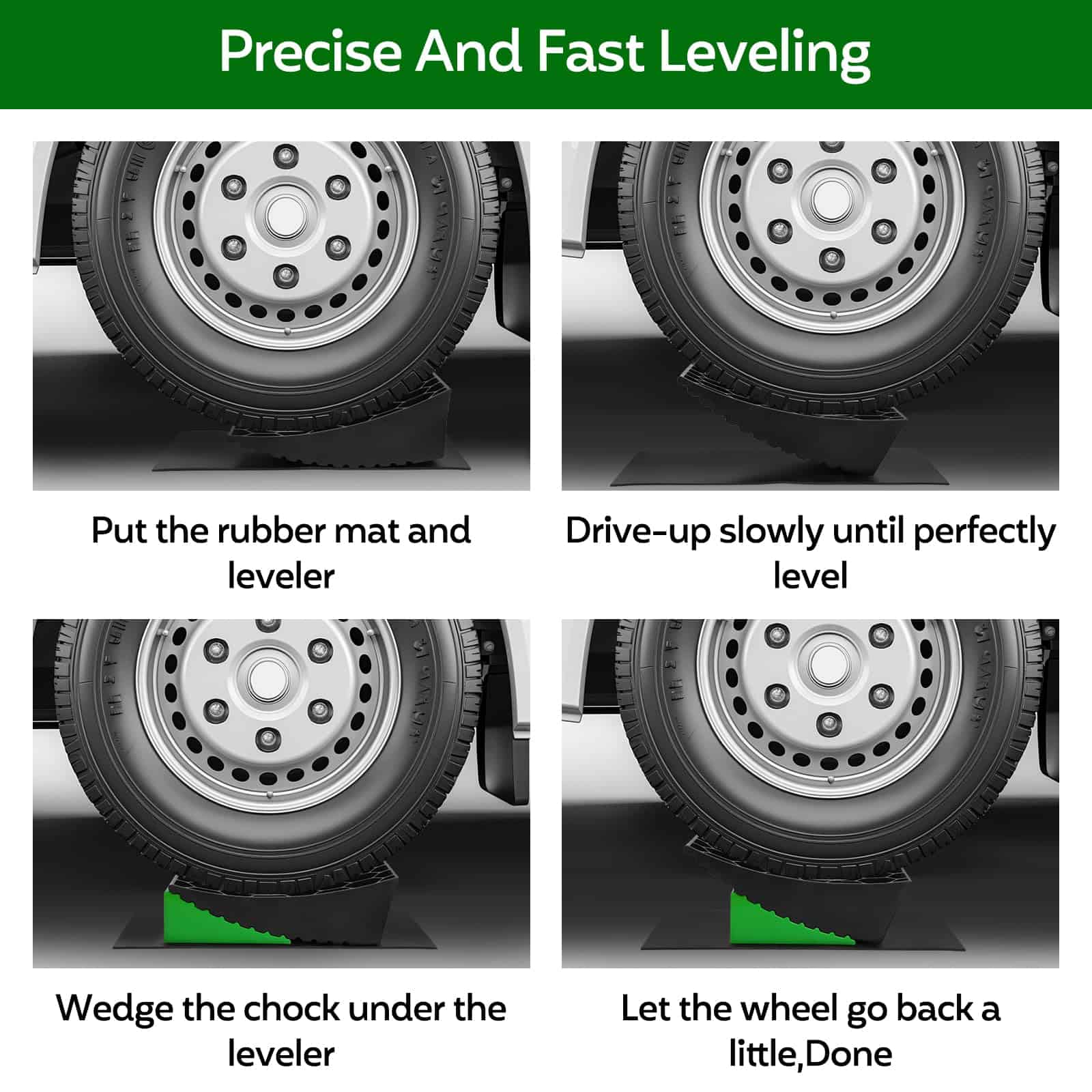 Precise And Fast Leveling

Put the rubber mat and leveler

Drive-up slowly until perfectly level

Wedge the chock under the leveler

Let the wheel go back a little,Done