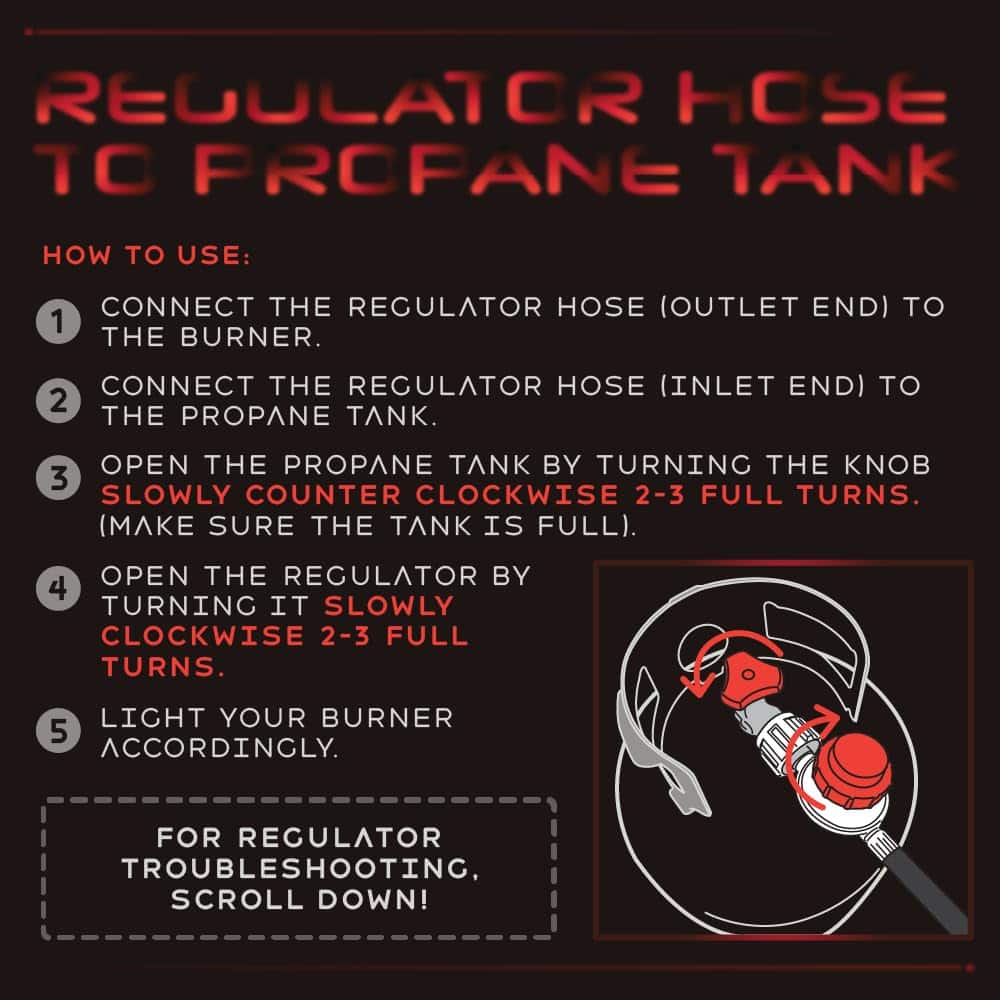 REGULATOR HOSE TO PROPANE TANK

HOW TO USE:

1 CONNECT THE REGULATOR HOSE (OUTLET END) TO THE BURNER.

2 CONNECT THE REGULATOR HOSE (INLET END) TO THE PROPANE TANK.

3 OPEN THE PROPANE TANK BY TURNING THE KNOB SLOWLY COUNTER CLOCKWISE 2-3 FULL TURNS. (MAKE SURE THE TANK IS FULL).

4 OPEN THE REGULATOR BY TURNING IT SLOWLY CLOCKWISE 2-3 FULL TURNS.

5 LIGHT YOUR BURNER ACCORDINGLY.

FOR REGULATOR TROUBLESHOOTING, SCROLL DOWN!