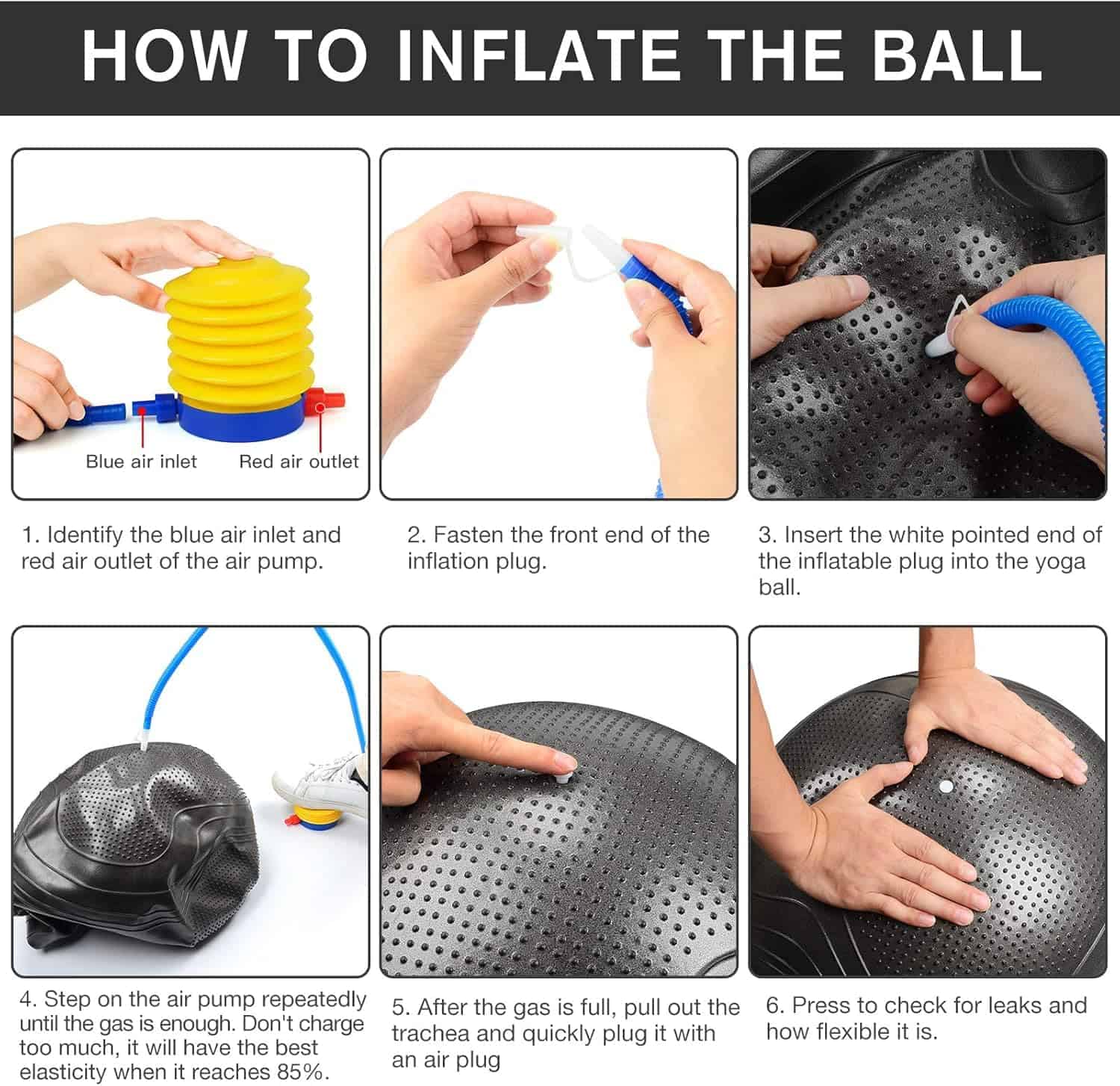 HOW TO INFLATE THE BALL

Blue air inlet

Red air outlet

1. Identify the blue air inlet and red air outlet of the air pump.

2. Fasten the front end of the inflation plug.

3. Insert the white pointed end of the inflatable plug into the yoga ball.

4. Step on the air pump repeatedly until the gas is enough. Don't charge too much, it will have the best elasticity when it reaches 85%.

5. After the gas is full, pull out the trachea and quickly plug it with an air plug

6. Press to check for leaks and how flexible it is.