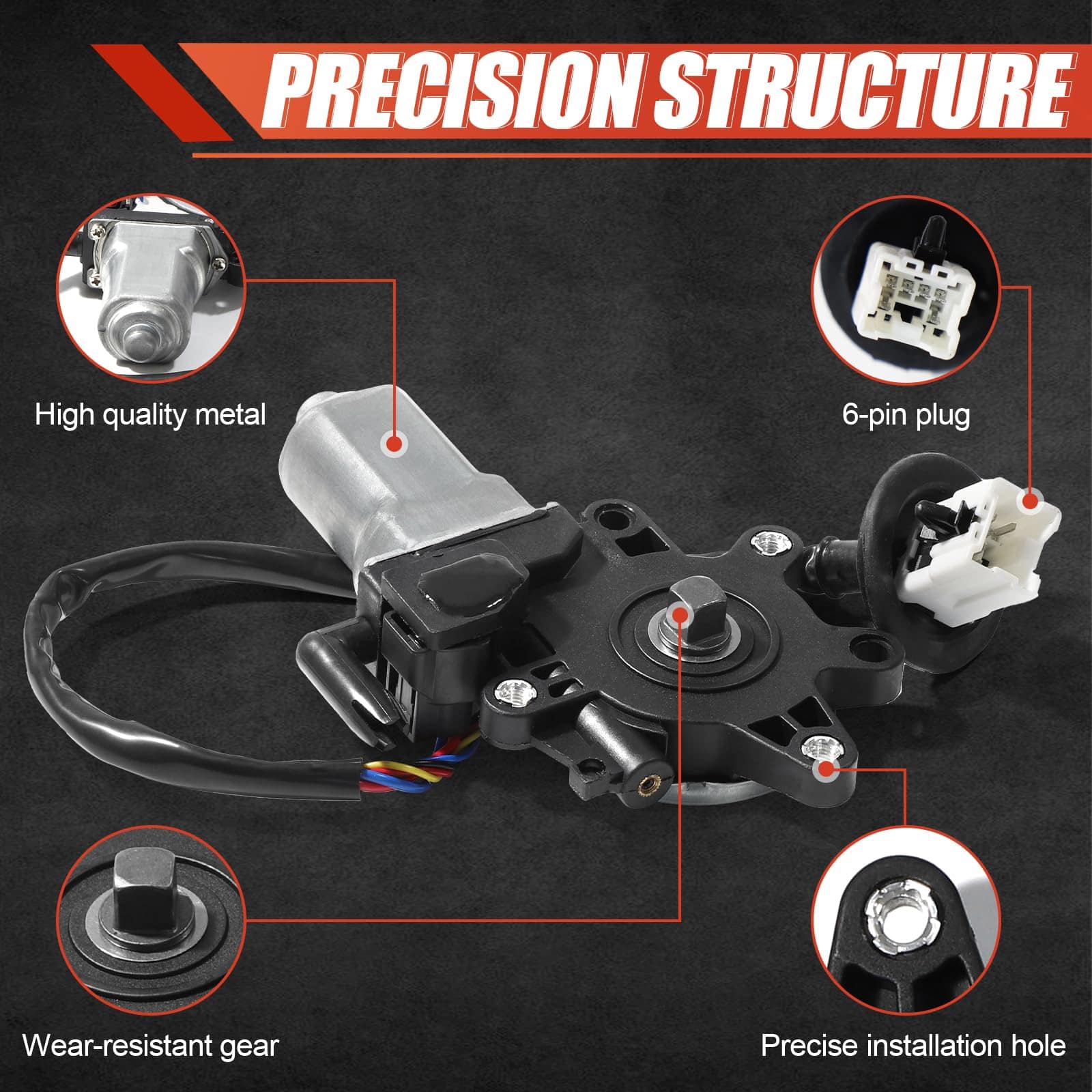 PRECISION STRUCTURE

High quality metal

6-pin plug

Wear-resistant gear

Precise installation hole