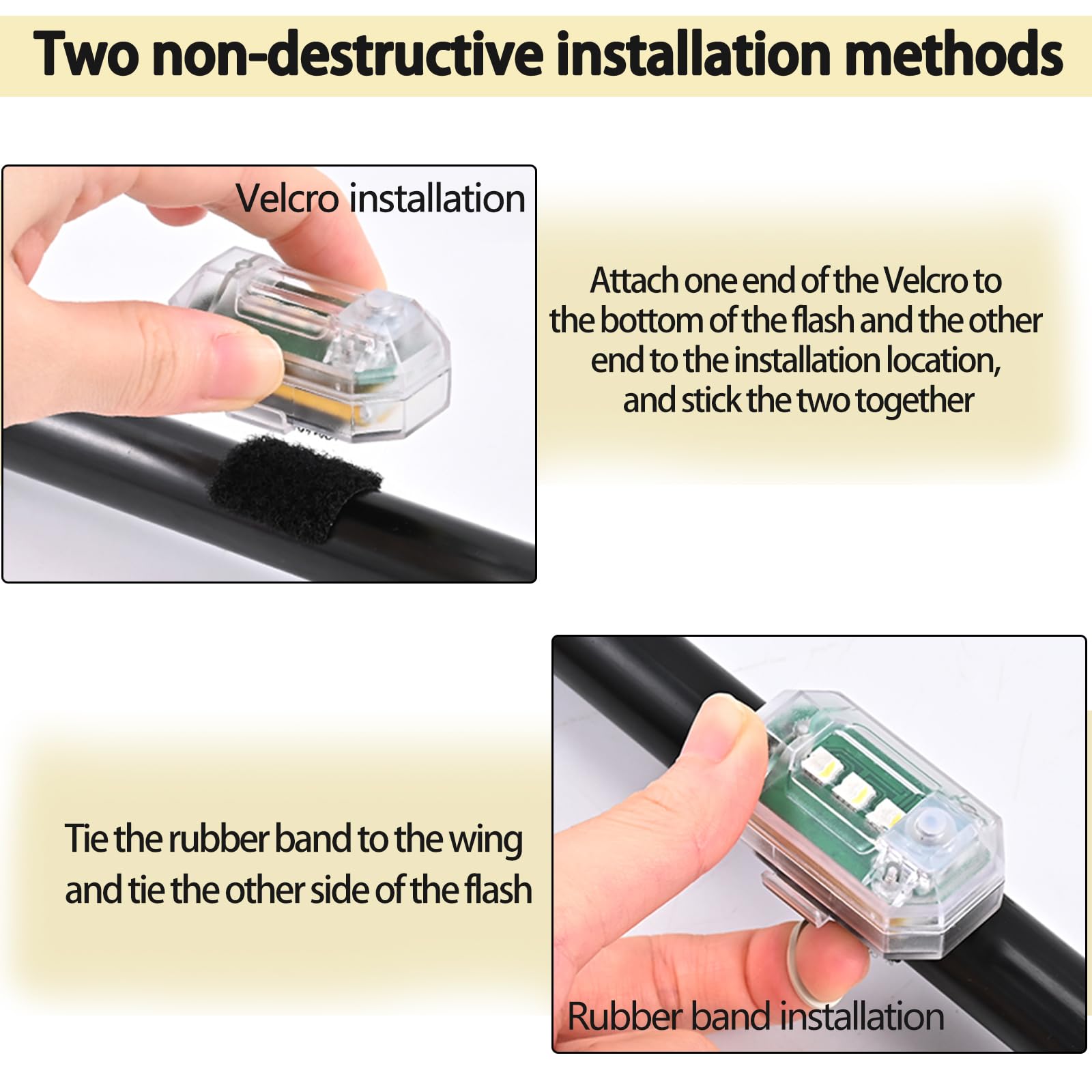 Two non-destructive installation methods

Velcro installation

Attach one end of the Velcro to the bottom of the flash and the other end to the installation location, and stick the two together

Tie the rubber band to the wing and tie the other side of the flash

Rubber band installation