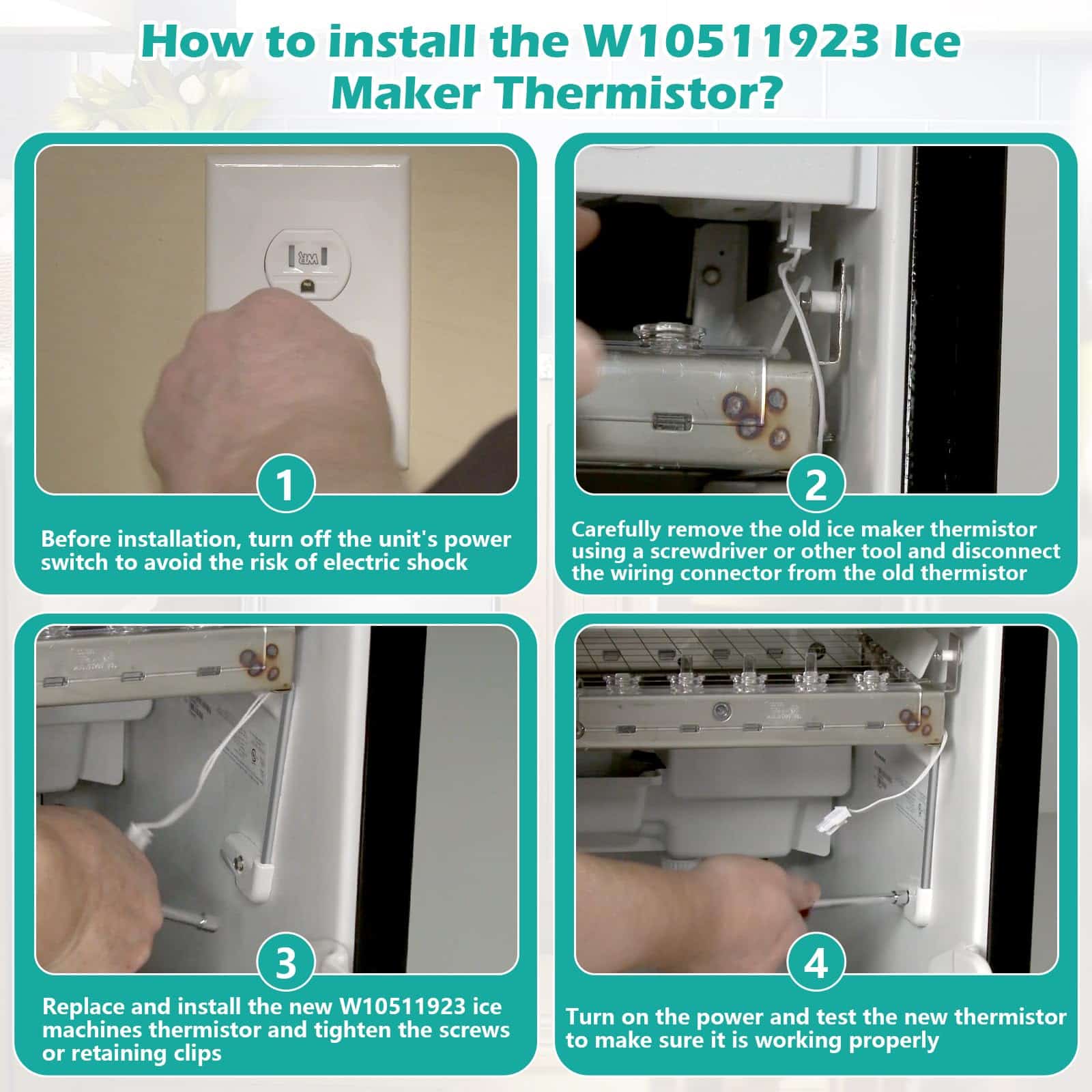 How to install the W10511923 Ice Maker Thermistor?

WR

1

Before installation, turn off the unit's power switch to avoid the risk of electric shock

2

Carefully remove the old ice maker thermistor using a screwdriver or other tool and disconnect the wiring connector from the old thermistor

3

Replace and install the new W10511923 ice machines thermistor and tighten the screws or retaining clips

4

Turn on the power and test the new thermistor to make sure it is working properly