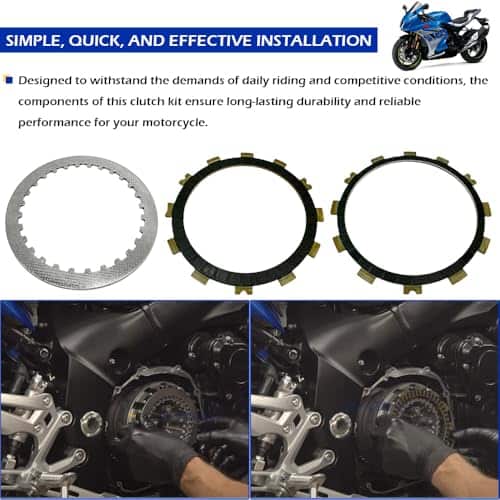 SIMPLE, QUICK, AND EFFECTIVE INSTALLATION

Designed to withstand the demands of daily riding and competitive conditions, the components of this clutch kit ensure long-lasting durability and reliable performance for your motorcycle.