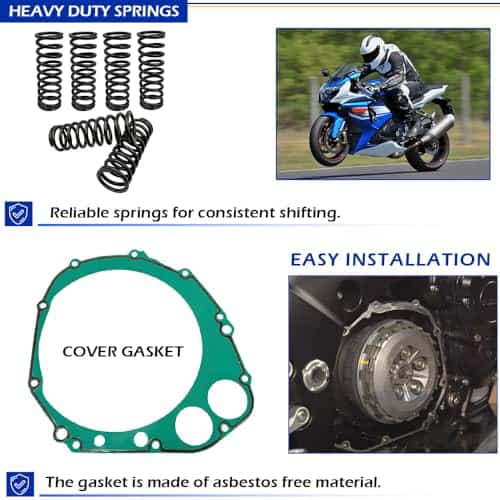 HEAVY DUTY SPRINGS

Reliable springs for consistent shifting.

EASY INSTALLATION

COVER GASKET

The gasket is made of asbestos free material.