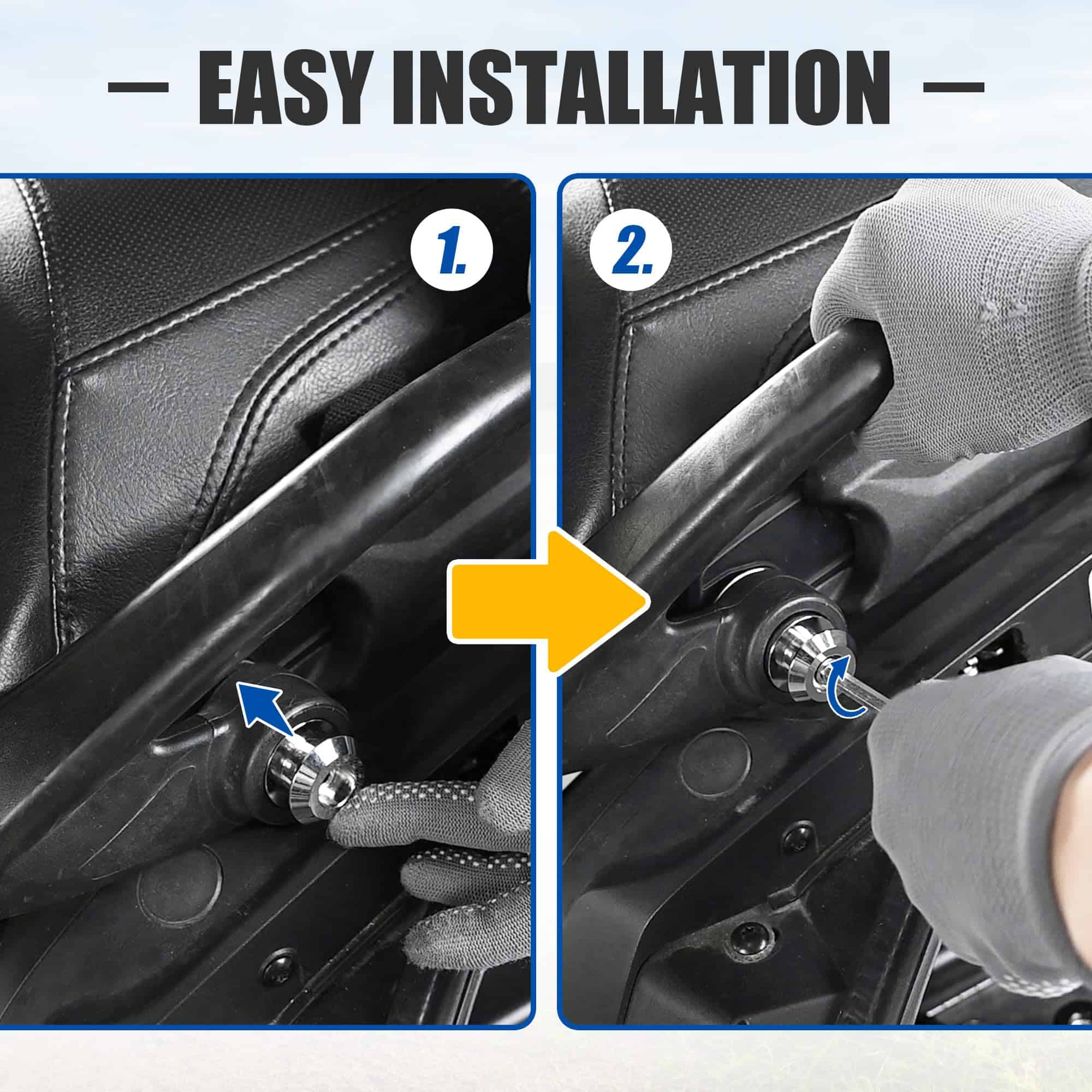 — EASY INSTALLATION —

1.

2.