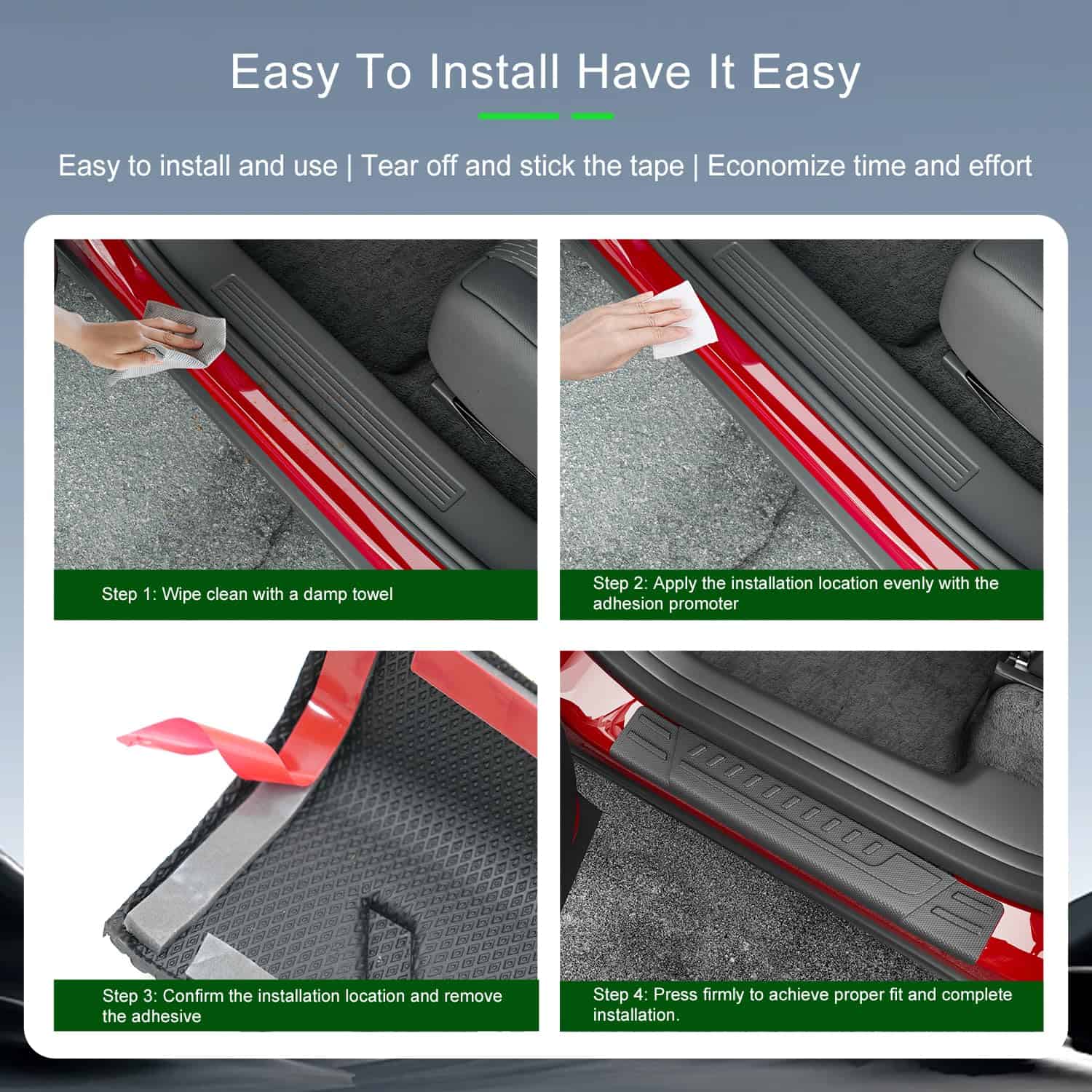 Easy To Install Have It Easy

Easy to install and use | Tear off and stick the tape | Economize time and effort

Step 1: Wipe clean with a damp towel

Step 2: Apply the installation location evenly with the adhesion promoter

Step 3: Confirm the installation location and remove the adhesive

Step 4: Press firmly to achieve proper fit and complete installation.