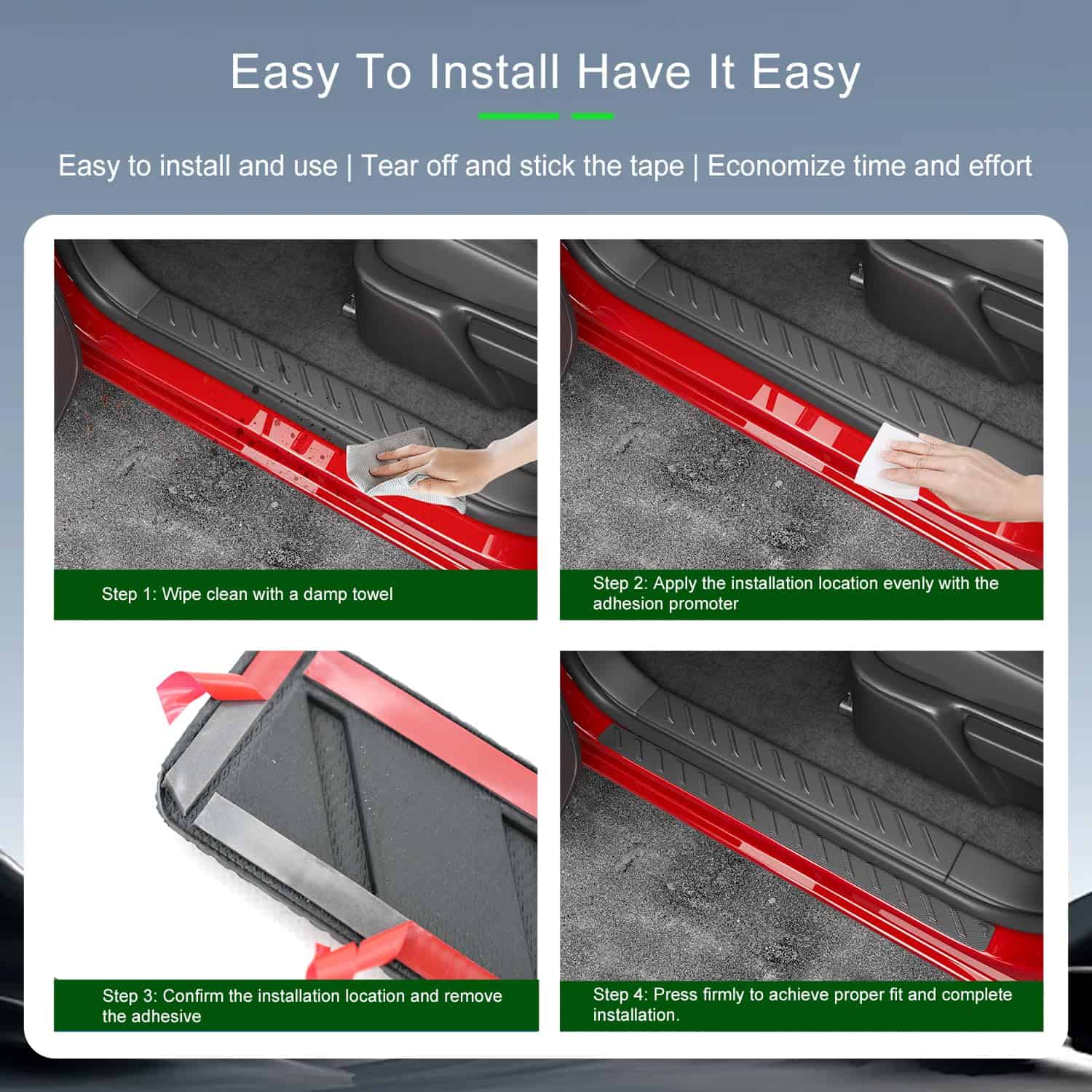 Easy To Install Have It Easy

Easy to install and use | Tear off and stick the tape | Economize time and effort

Step 1: Wipe clean with a damp towel

Step 2: Apply the installation location evenly with the adhesion promoter

Step 3: Confirm the installation location and remove the adhesive

Step 4: Press firmly to achieve proper fit and complete installation.