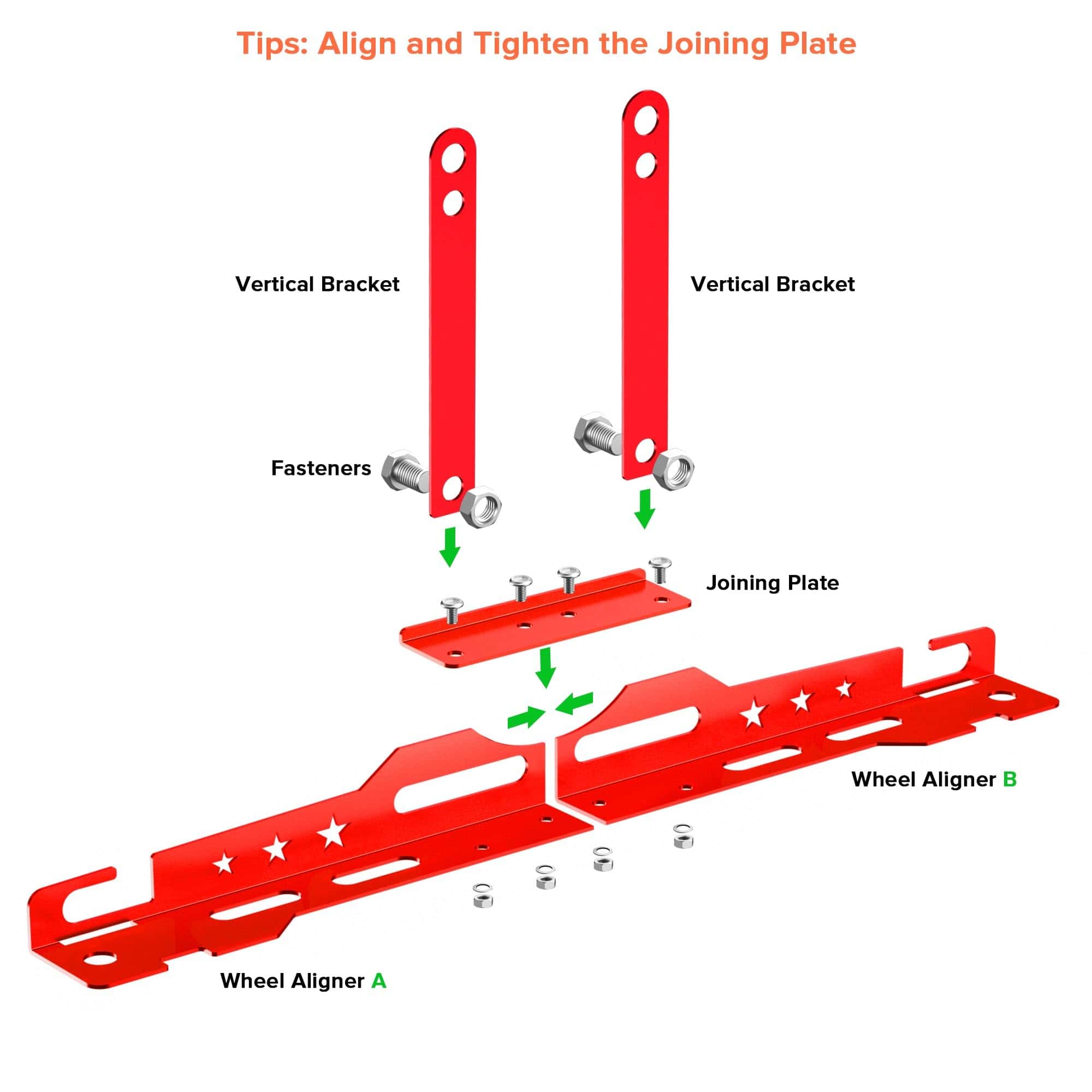 Tips: Align and Tighten the Joining Plate

Vertical Bracket

Vertical Bracket

Fasteners

Joining Plate

Wheel Aligner B

Wheel Aligner A