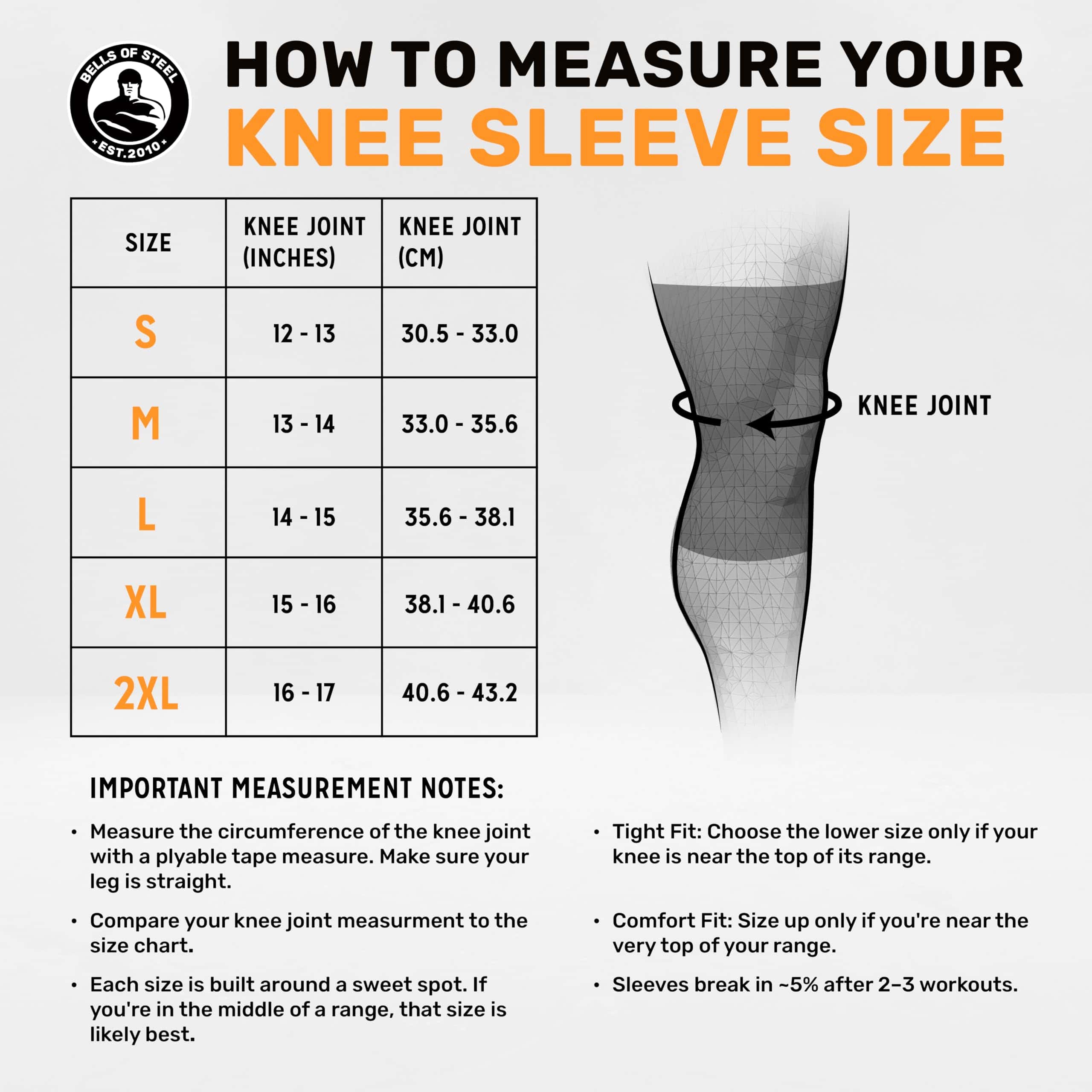 BELLS OF STEEL
EST.2010

HOW TO MEASURE YOUR
KNEE SLEEVE SIZE

| SIZE | KNEE JOINT (INCHES) | KNEE JOINT (CM) |
|---|---|---|
| S | 12 - 13 | 30.5 - 33.0 |
| M | 13 - 14 | 33.0 - 35.6 |
| L | 14 - 15 | 35.6 - 38.1 |
| XL | 15 - 16 | 38.1 - 40.6 |
| 2XL | 16 - 17 | 40.6 - 43.2 |

KNEE JOINT

IMPORTANT MEASUREMENT NOTES:

• Measure the circumference of the knee joint with a plyable tape measure. Make sure your leg is straight.

• Compare your knee joint measurment to the size chart.

• Each size is built around a sweet spot. If you're in the middle of a range, that size is likely best.

• Tight Fit: Choose the lower size only if your knee is near the top of its range.

• Comfort Fit: Size up only if you're near the very top of your range.

• Sleeves break in ~5% after 2–3 workouts.