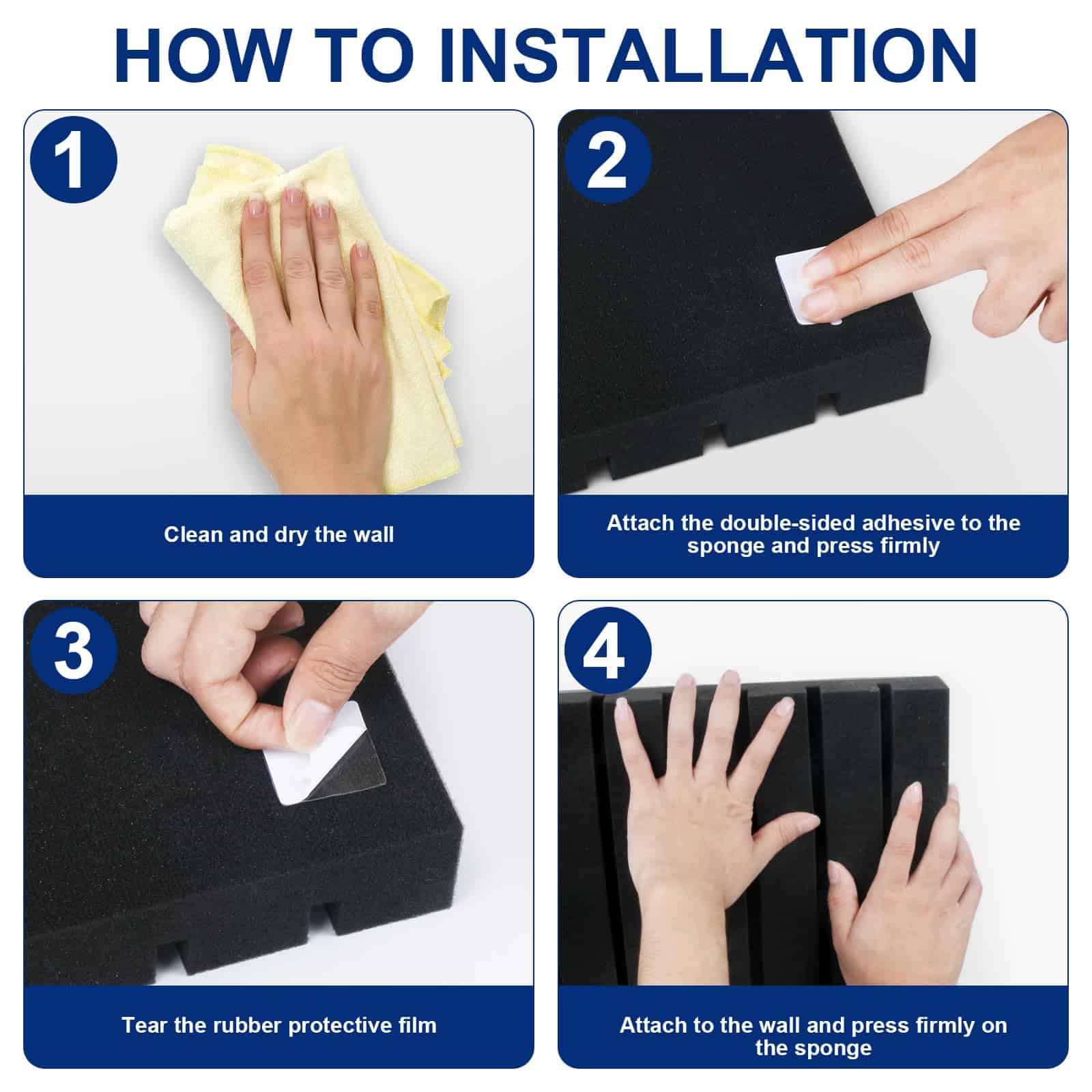 HOW TO INSTALLATION

1

Clean and dry the wall

2

Attach the double-sided adhesive to the sponge and press firmly

3

Tear the rubber protective film

4

Attach to the wall and press firmly on the sponge