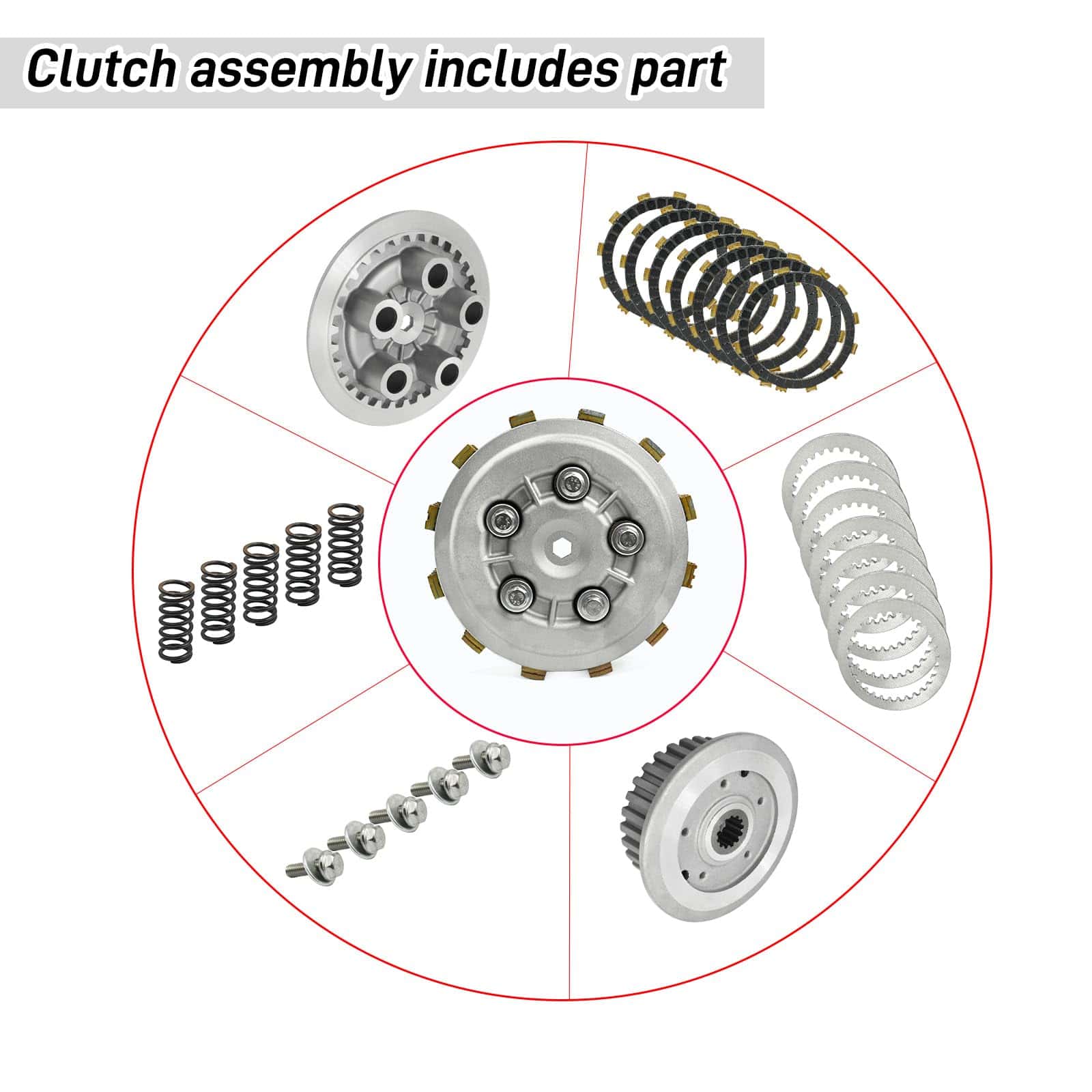 Clutch assembly includes part