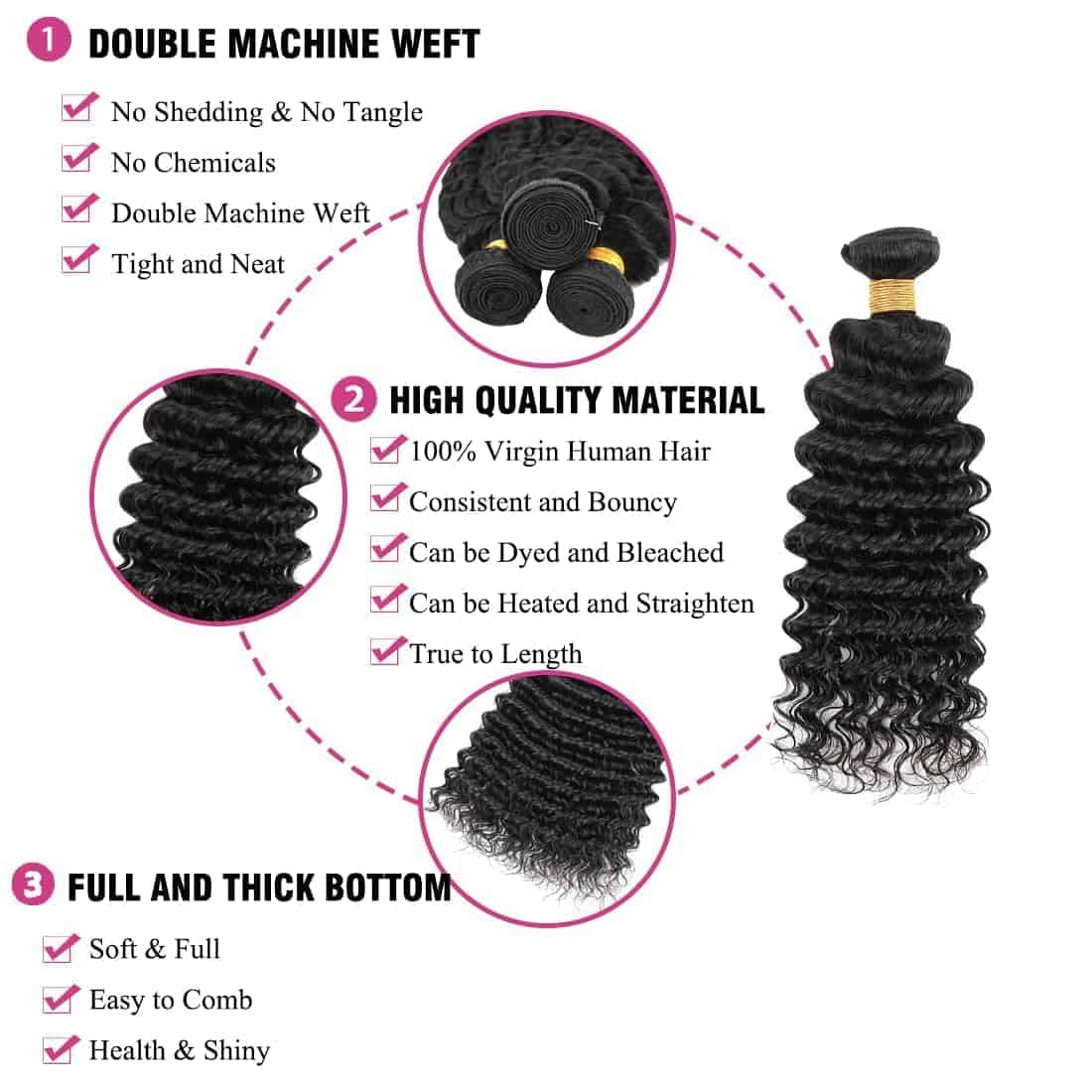 1 DOUBLE MACHINE WEFT

No Shedding & No Tangle
No Chemicals
Double Machine Weft
Tight and Neat

2 HIGH QUALITY MATERIAL

100% Virgin Human Hair
Consistent and Bouncy
Can be Dyed and Bleached
Can be Heated and Straighten
True to Length

3 FULL AND THICK BOTTOM

Soft & Full
Easy to Comb
Health & Shiny