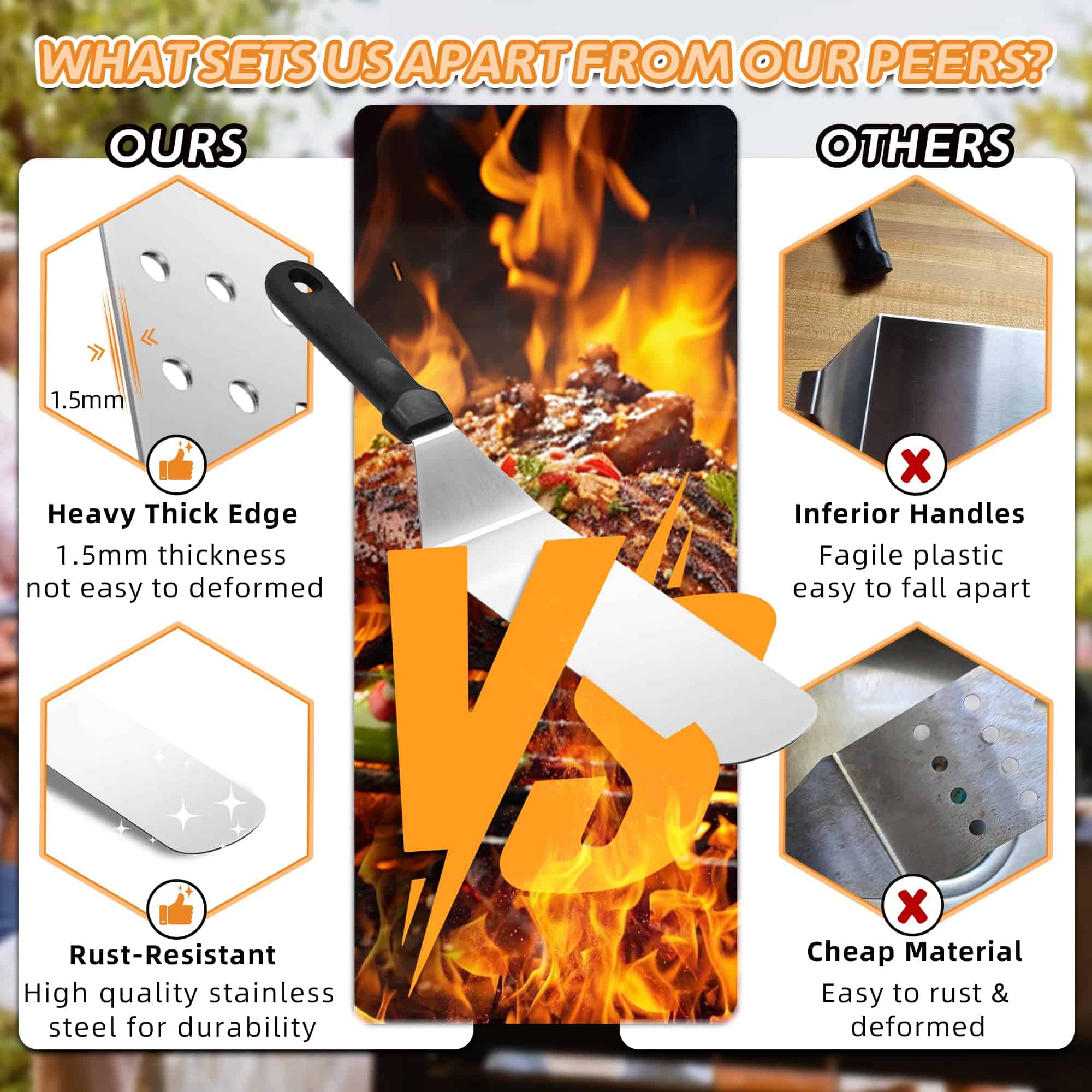 WHAT SETS US APART FROM OUR PEERS?

OURS

1.5mm

Heavy Thick Edge
1.5mm thickness not easy to deformed

Rust-Resistant
High quality stainless steel for durability

VS

OTHERS

Inferior Handles
Fagile plastic easy to fall apart

Cheap Material
Easy to rust & deformed