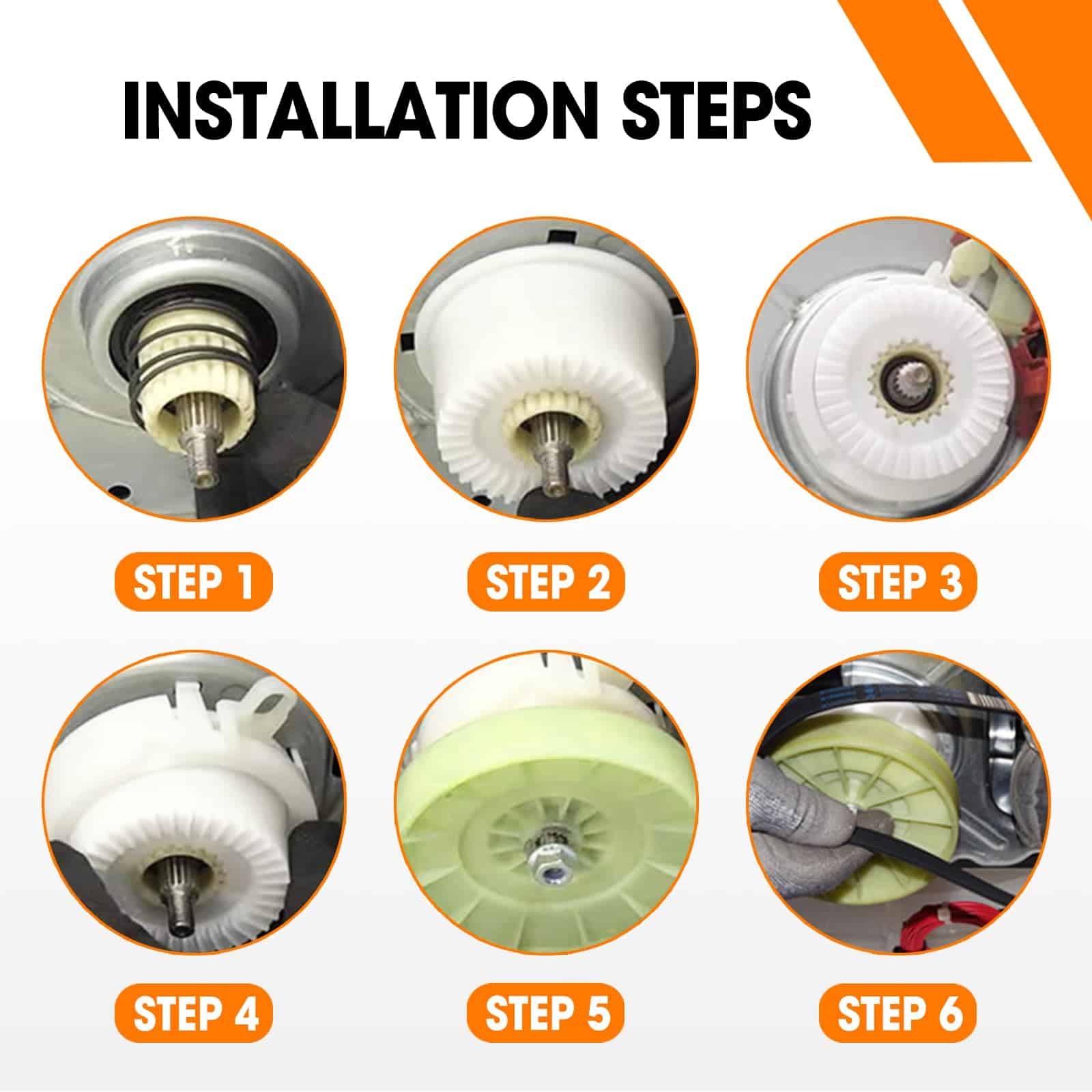 INSTALLATION STEPS

STEP 1

STEP 2

STEP 3

STEP 4

STEP 5

STEP 6