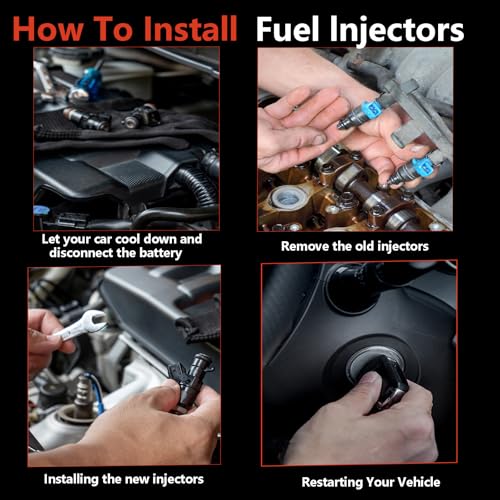 How To Install Fuel Injectors

Let your car cool down and disconnect the battery

Remove the old injectors

Installing the new injectors

Restarting Your Vehicle