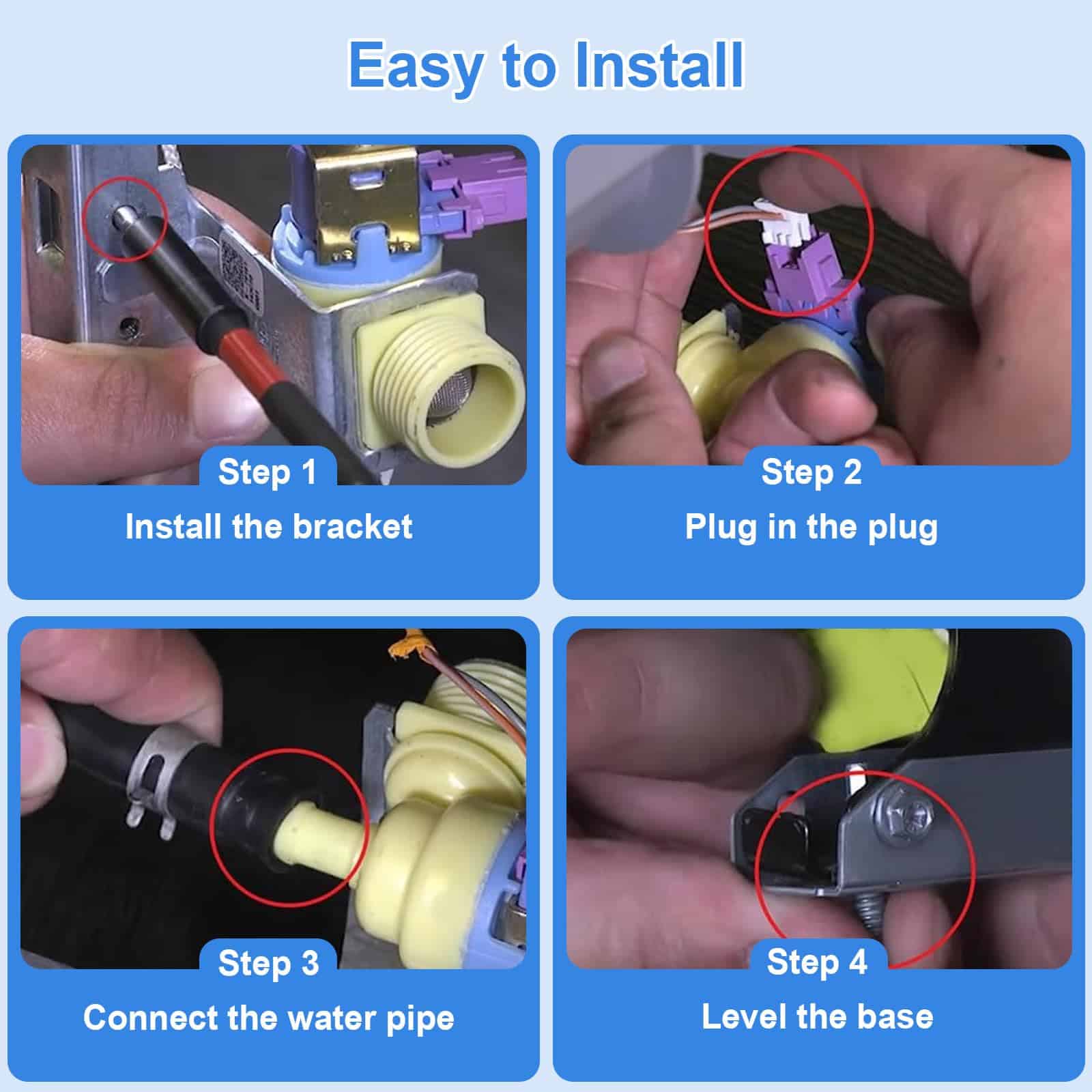 Easy to Install

Step 1
Install the bracket

Step 2
Plug in the plug

Step 3
Connect the water pipe

Step 4
Level the base