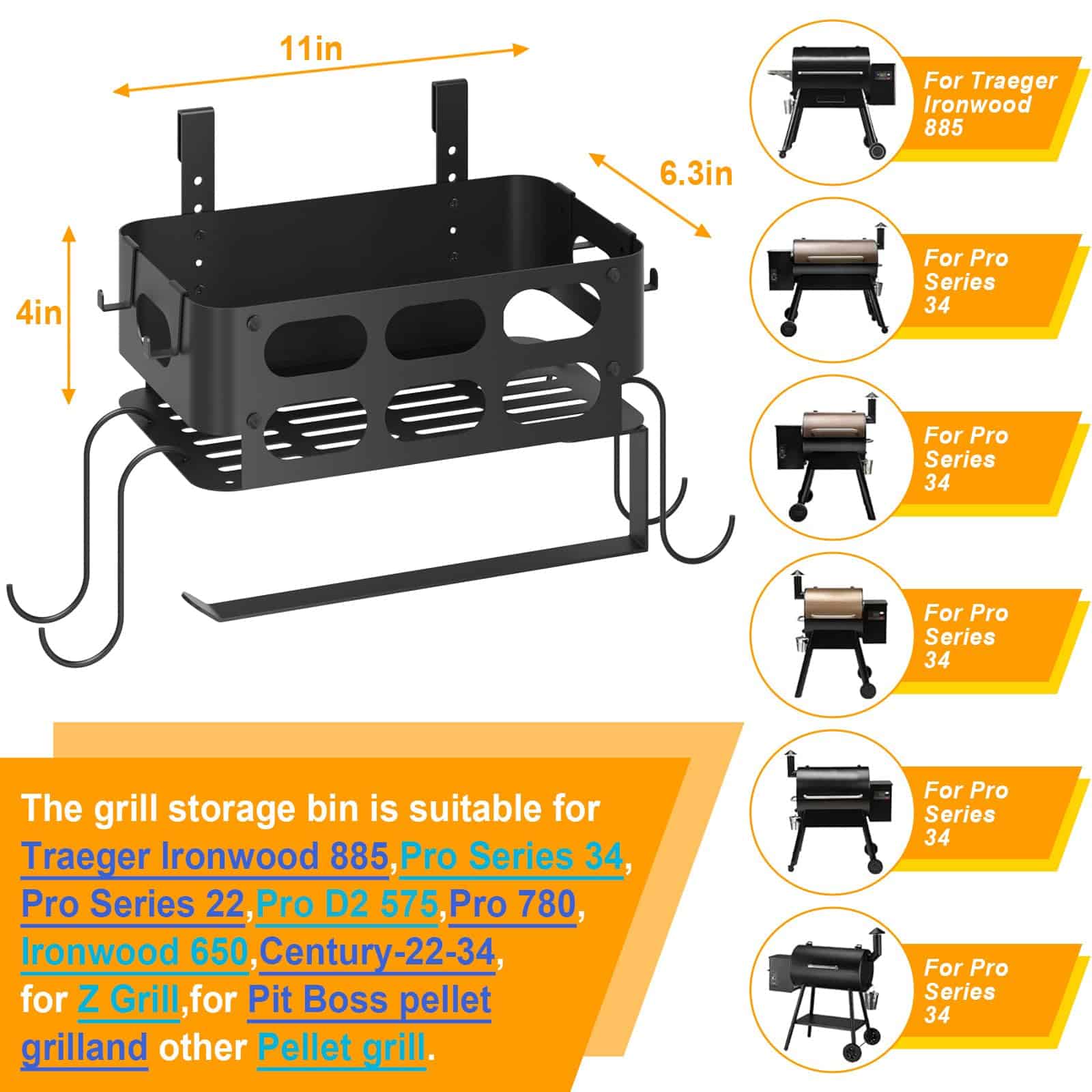 11in

6.3in

4in

For Traeger Ironwood 885

For Pro Series 34

For Pro Series 34

For Pro Series 34

For Pro Series 34

For Pro Series 34

The grill storage bin is suitable for Traeger Ironwood 885,Pro Series 34, Pro Series 22,Pro D2 575,Pro 780, Ironwood 650,Century-22-34, for Z Grill,for Pit Boss pellet grilland other Pellet grill.