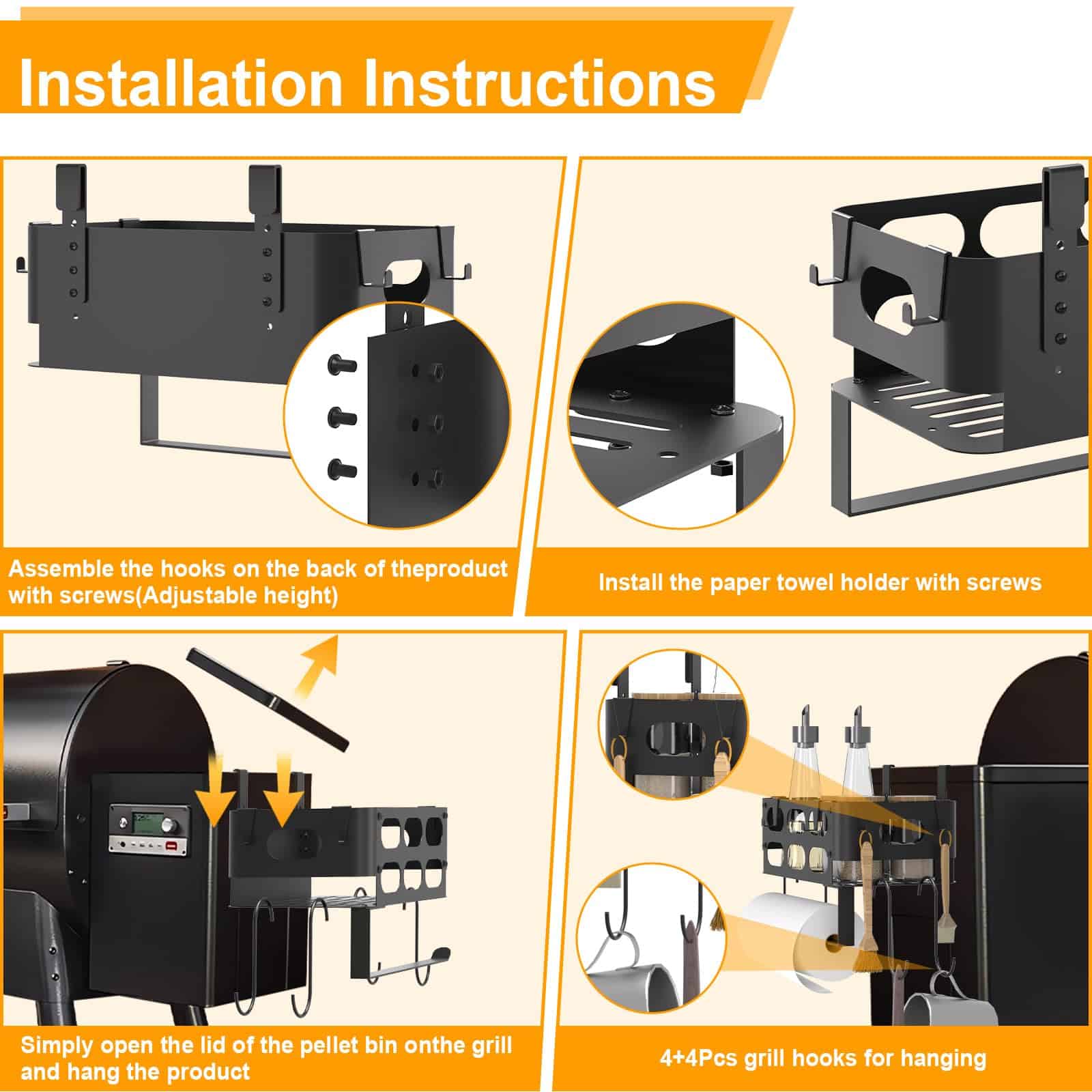 Installation Instructions

Assemble the hooks on the back of theproduct with screws(Adjustable height)

Install the paper towel holder with screws

Simply open the lid of the pellet bin onthe grill and hang the product

4+4Pcs grill hooks for hanging