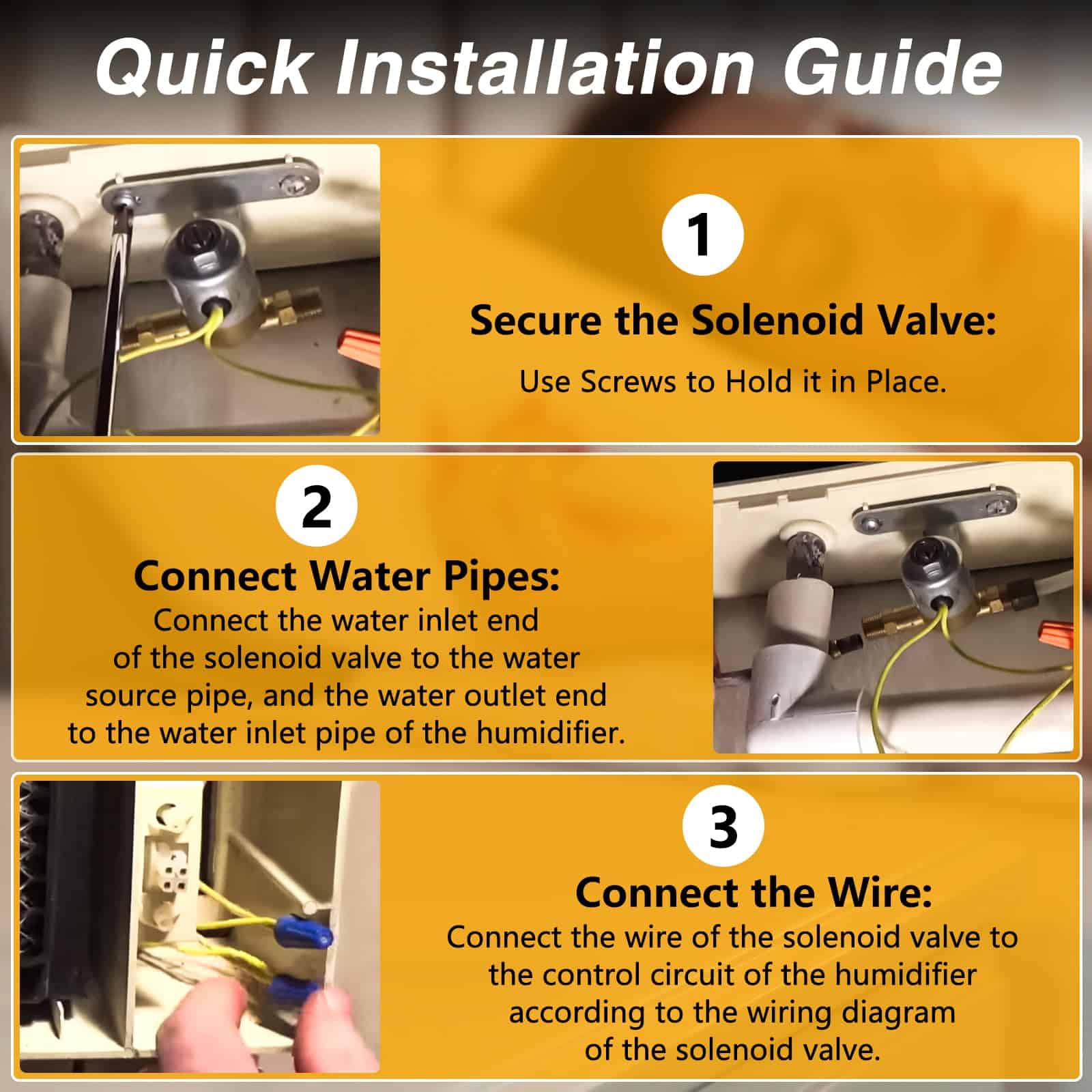 Quick Installation Guide

1

Secure the Solenoid Valve:

Use Screws to Hold it in Place.

2

Connect Water Pipes:

Connect the water inlet end of the solenoid valve to the water source pipe, and the water outlet end to the water inlet pipe of the humidifier.

3

Connect the Wire:

Connect the wire of the solenoid valve to the control circuit of the humidifier according to the wiring diagram of the solenoid valve.