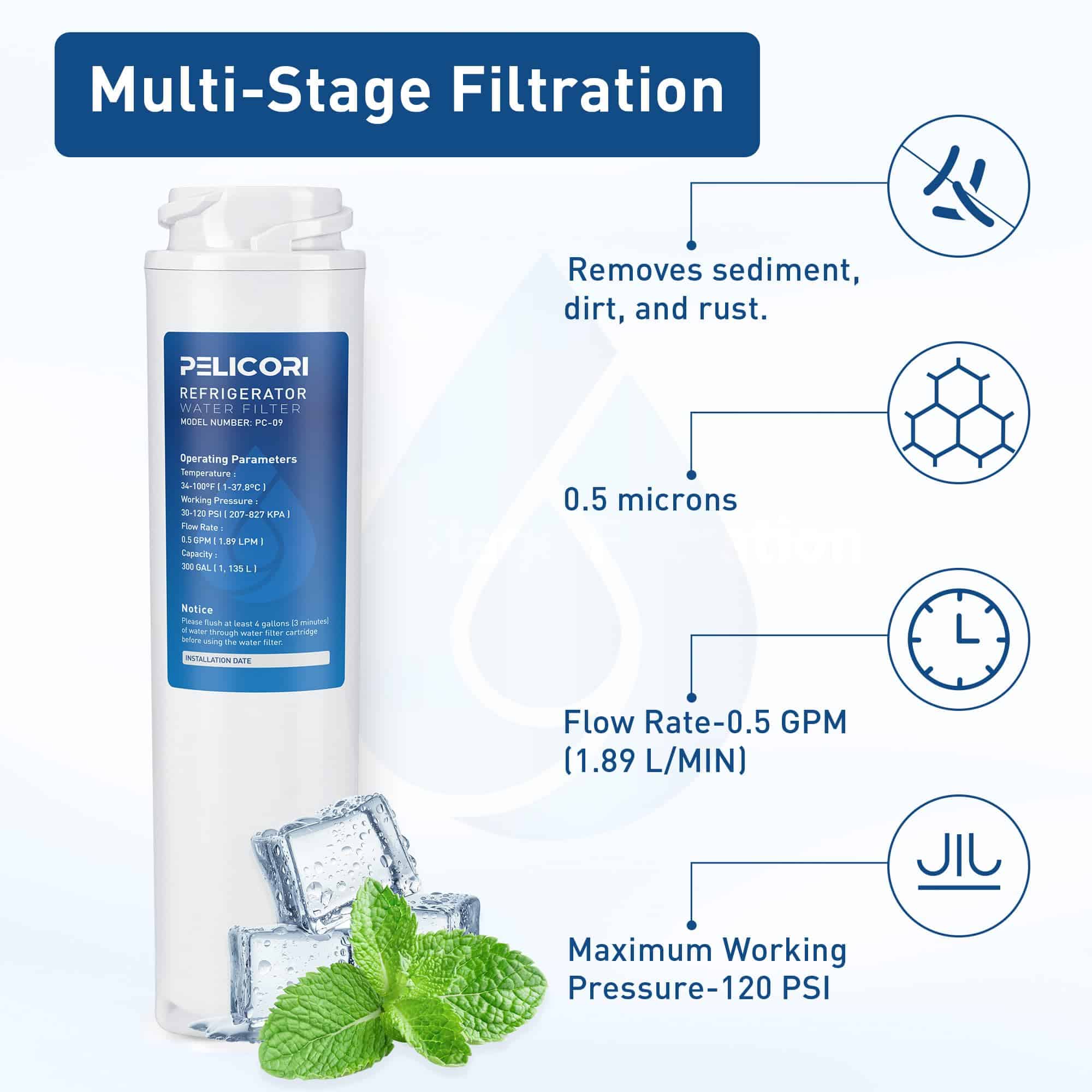 Multi-Stage Filtration

PELICORI
REFRIGERATOR
WATER FILTER
MODEL NUMBER: PC-09

Operating Parameters
Temperature :
34-100°F ( 1-37.8°C )
Working Pressure :
30-120 PSI ( 207-827 KPA )
Flow Rate :
0.5 GPM ( 1.89 LPM )
Capacity :
300 GAL ( 1, 135 L )

Notice
Please flush at least 4 gallons (3 minutes) of water through water filter cartridge before using the water filter.

INSTALLATION DATE

Removes sediment, dirt, and rust.

0.5 microns

Flow Rate-0.5 GPM (1.89 L/MIN)

Maximum Working Pressure-120 PSI