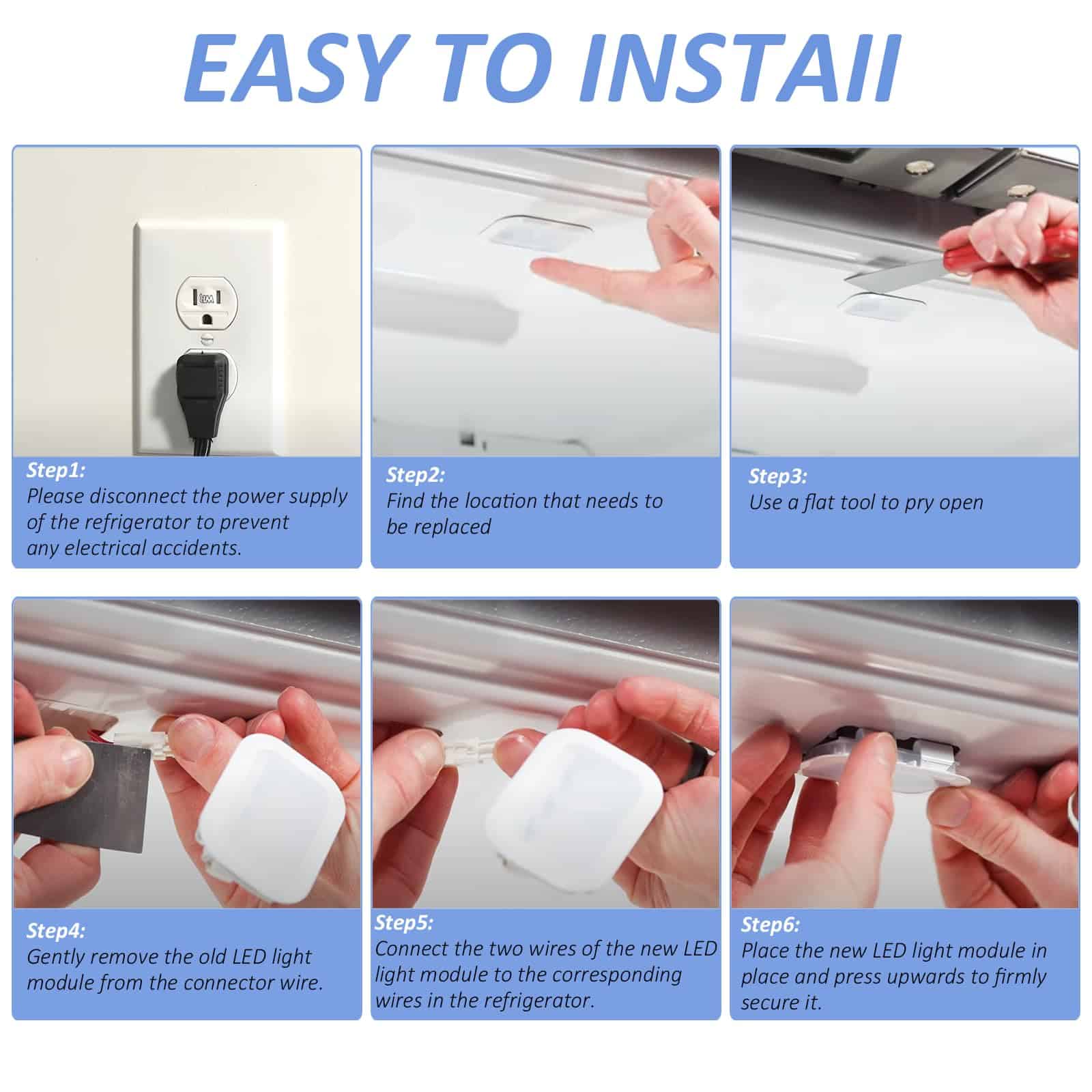 EASY TO INSTAII

Step1:
Please disconnect the power supply of the refrigerator to prevent any electrical accidents.

Step2:
Find the location that needs to be replaced

Step3:
Use a flat tool to pry open

Step4:
Gently remove the old LED light module from the connector wire.

Step5:
Connect the two wires of the new LED light module to the corresponding wires in the refrigerator.

Step6:
Place the new LED light module in place and press upwards to firmly secure it.