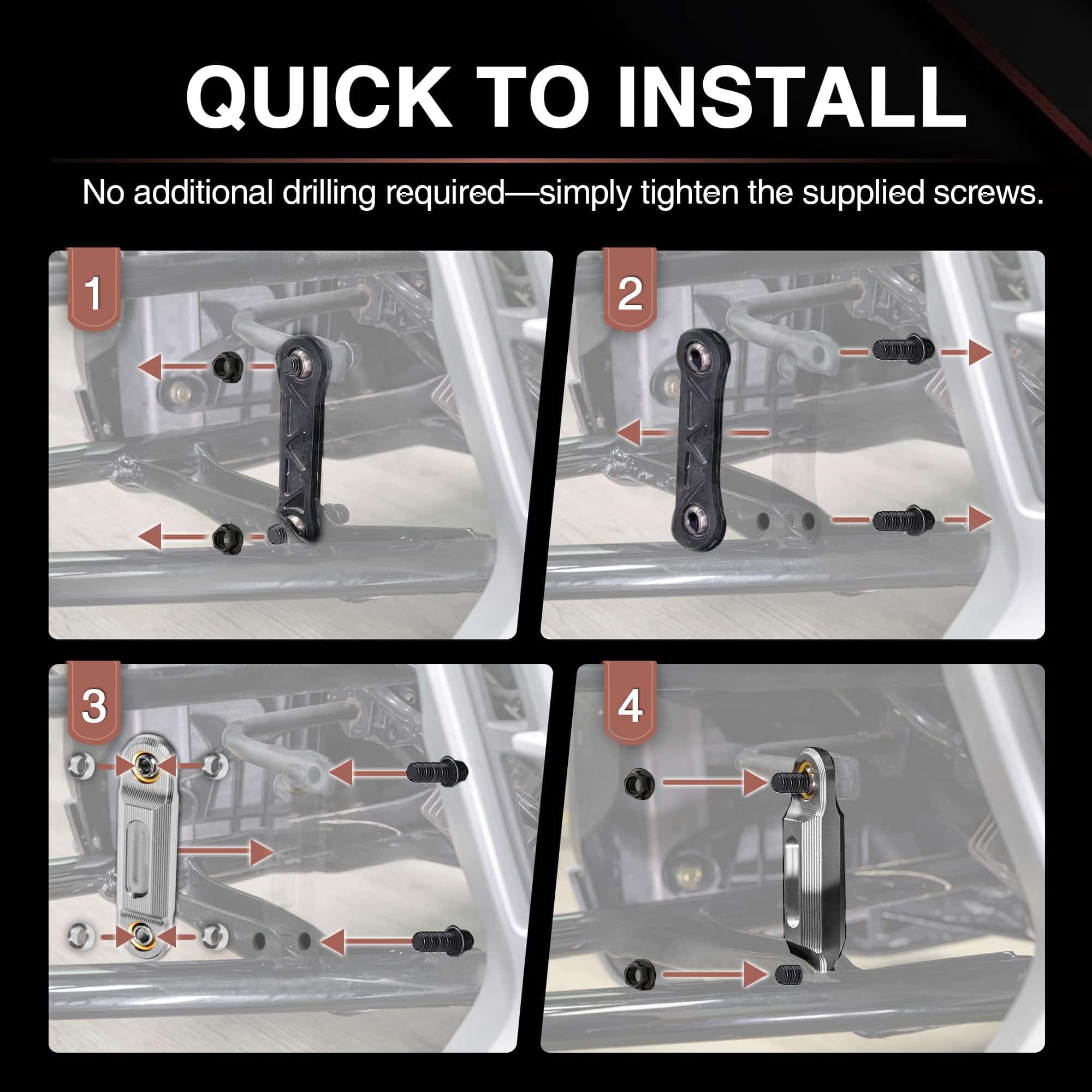 QUICK TO INSTALL

No additional drilling required—simply tighten the supplied screws.

1

2

3

4