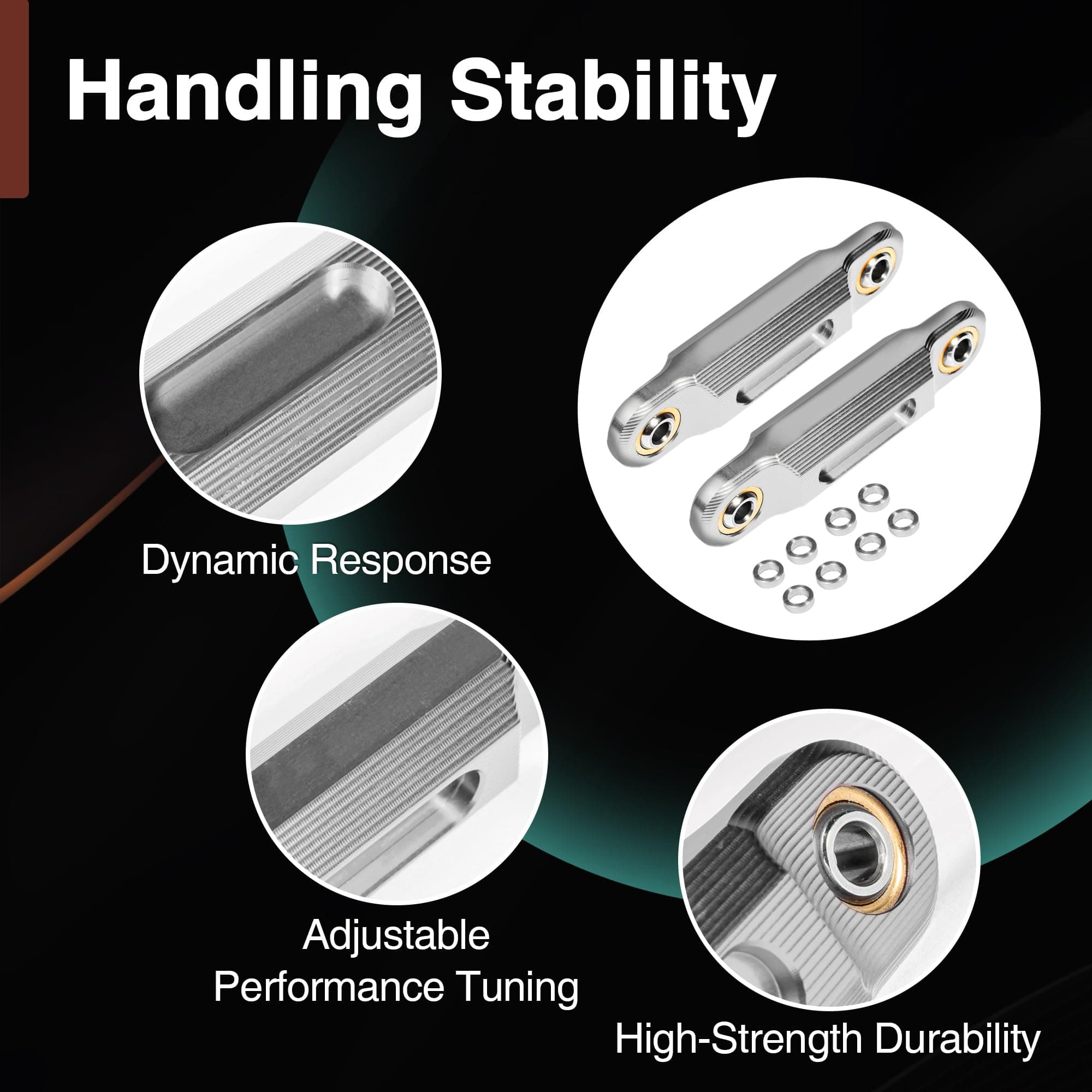 Handling Stability

Dynamic Response

Adjustable Performance Tuning

High-Strength Durability