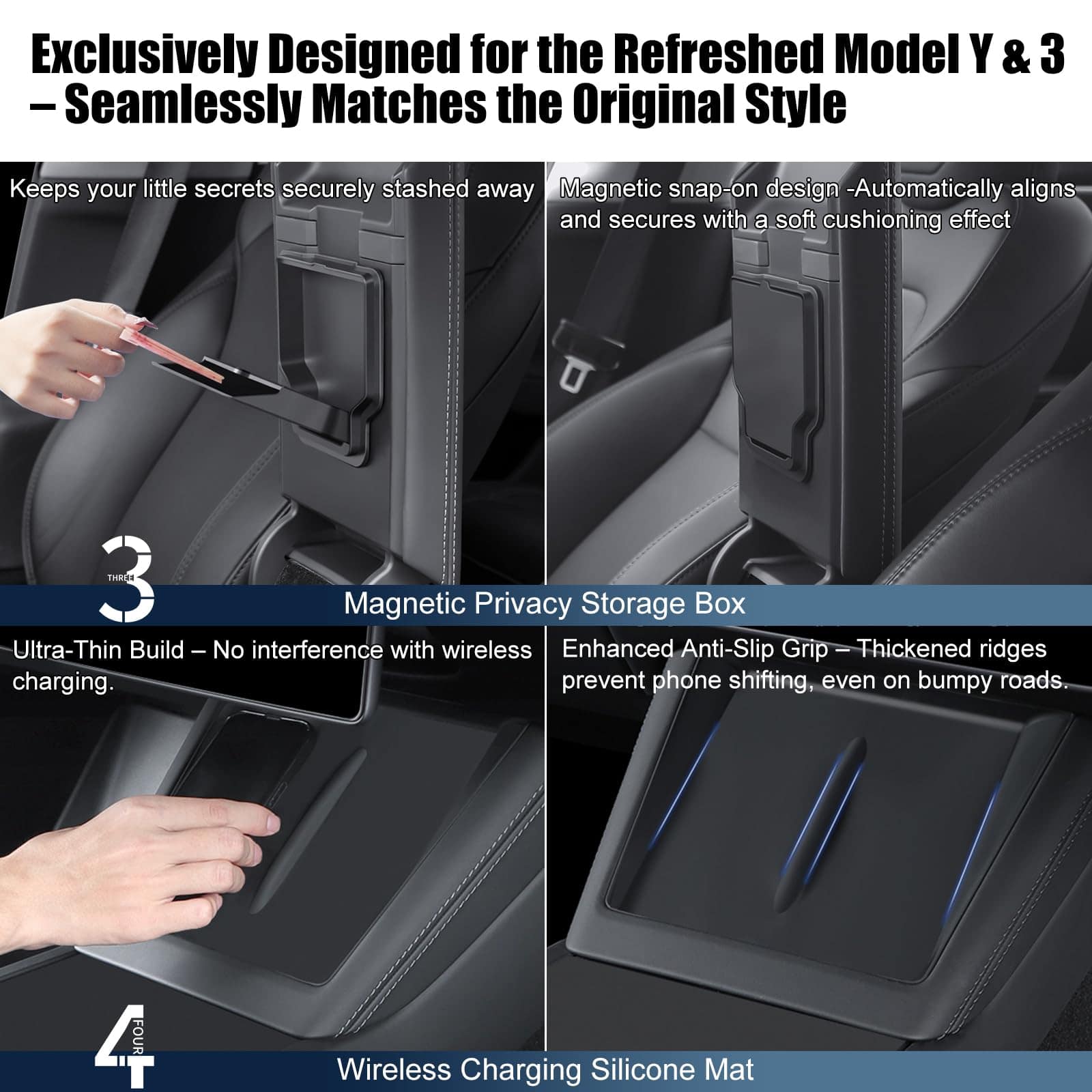 Exclusively Designed for the Refreshed Model Y & 3 – Seamlessly Matches the Original Style

Keeps your little secrets securely stashed away

Magnetic snap-on design -Automatically aligns and secures with a soft cushioning effect

THREE 3

Magnetic Privacy Storage Box

Ultra-Thin Build – No interference with wireless charging.

Enhanced Anti-Slip Grip – Thickened ridges prevent phone shifting, even on bumpy roads.

4 FOUR

Wireless Charging Silicone Mat