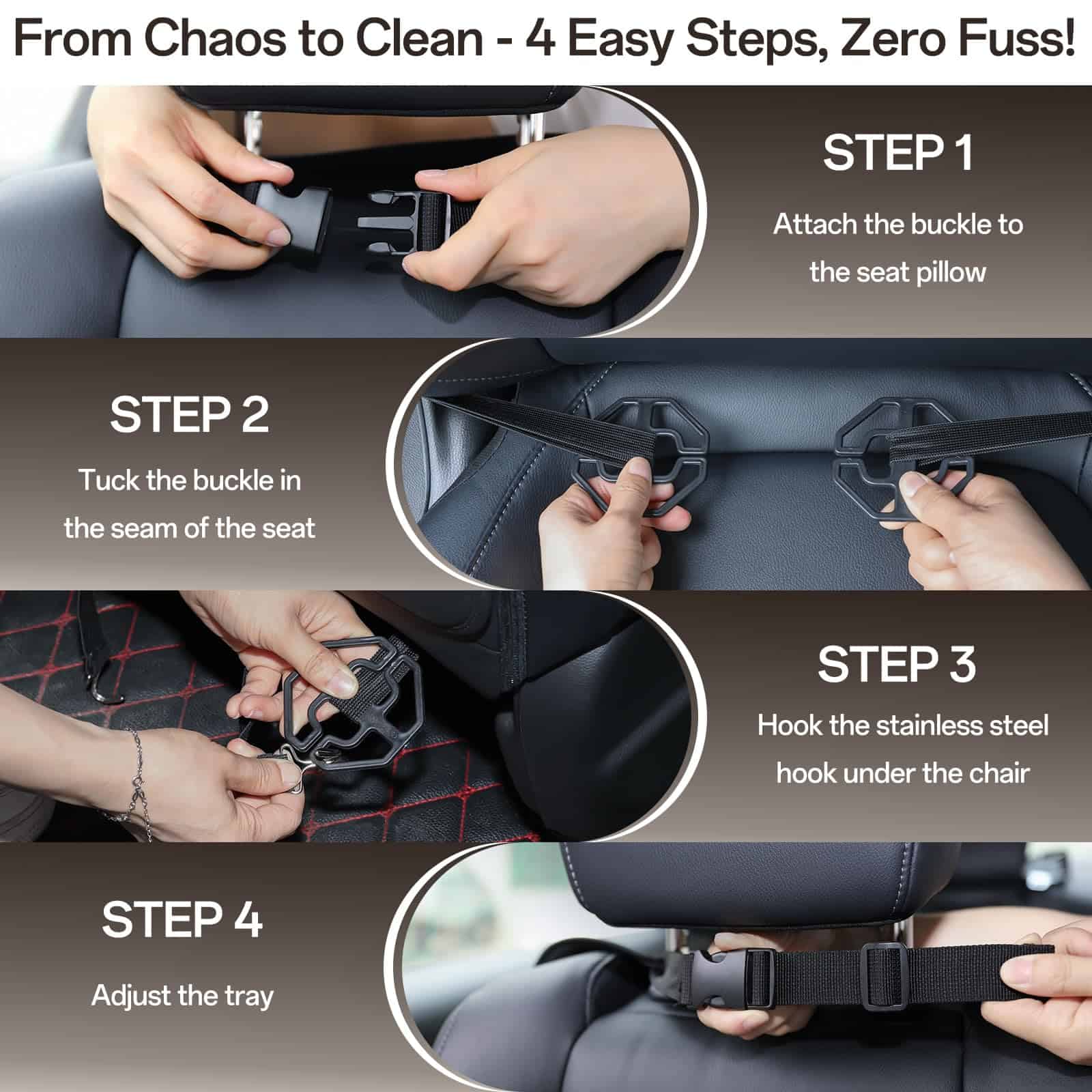 From Chaos to Clean - 4 Easy Steps, Zero Fuss!

STEP 1

Attach the buckle to the seat pillow

STEP 2

Tuck the buckle in the seam of the seat

STEP 3

Hook the stainless steel hook under the chair

STEP 4

Adjust the tray