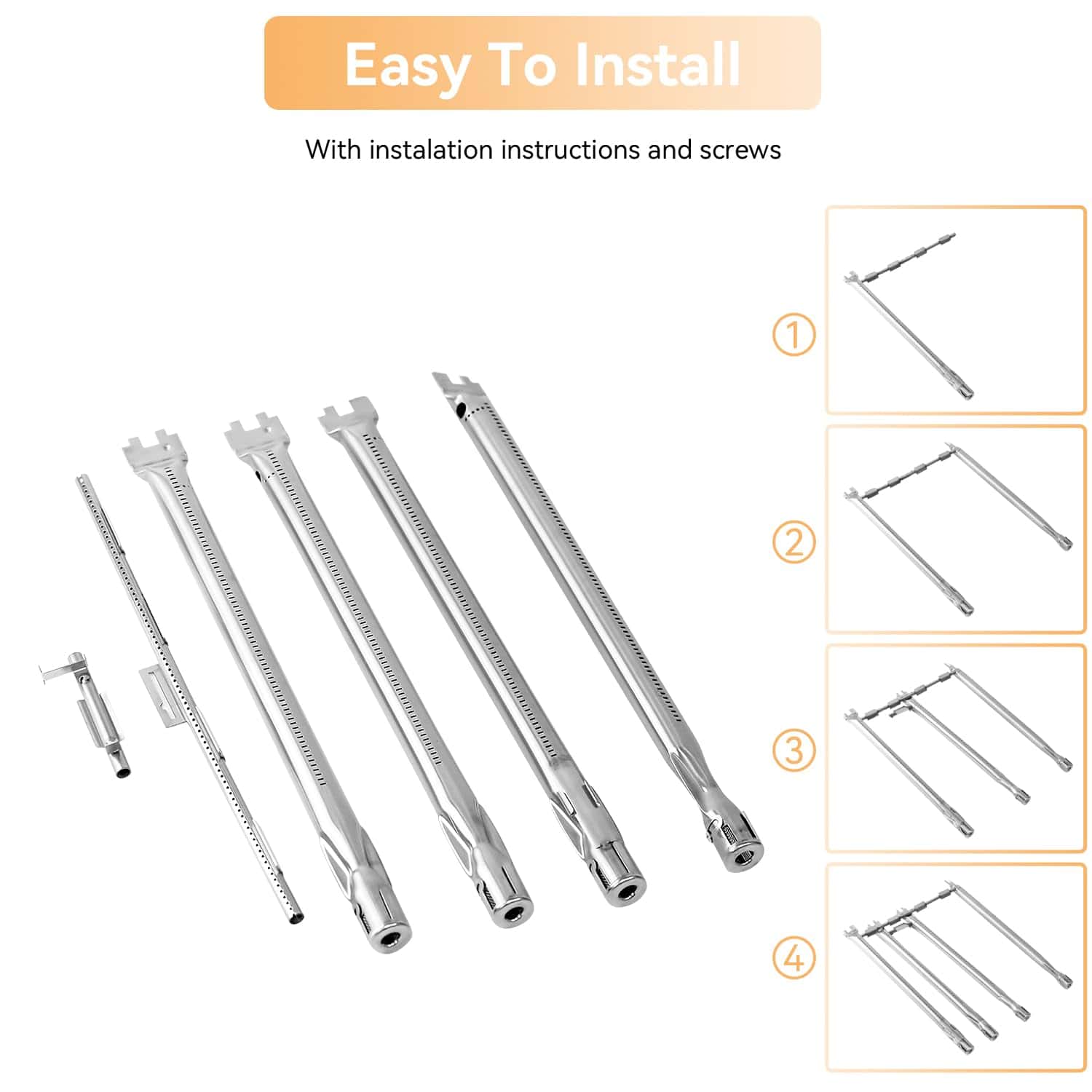 Easy To Install

With instalation instructions and screws

①

②

③

④