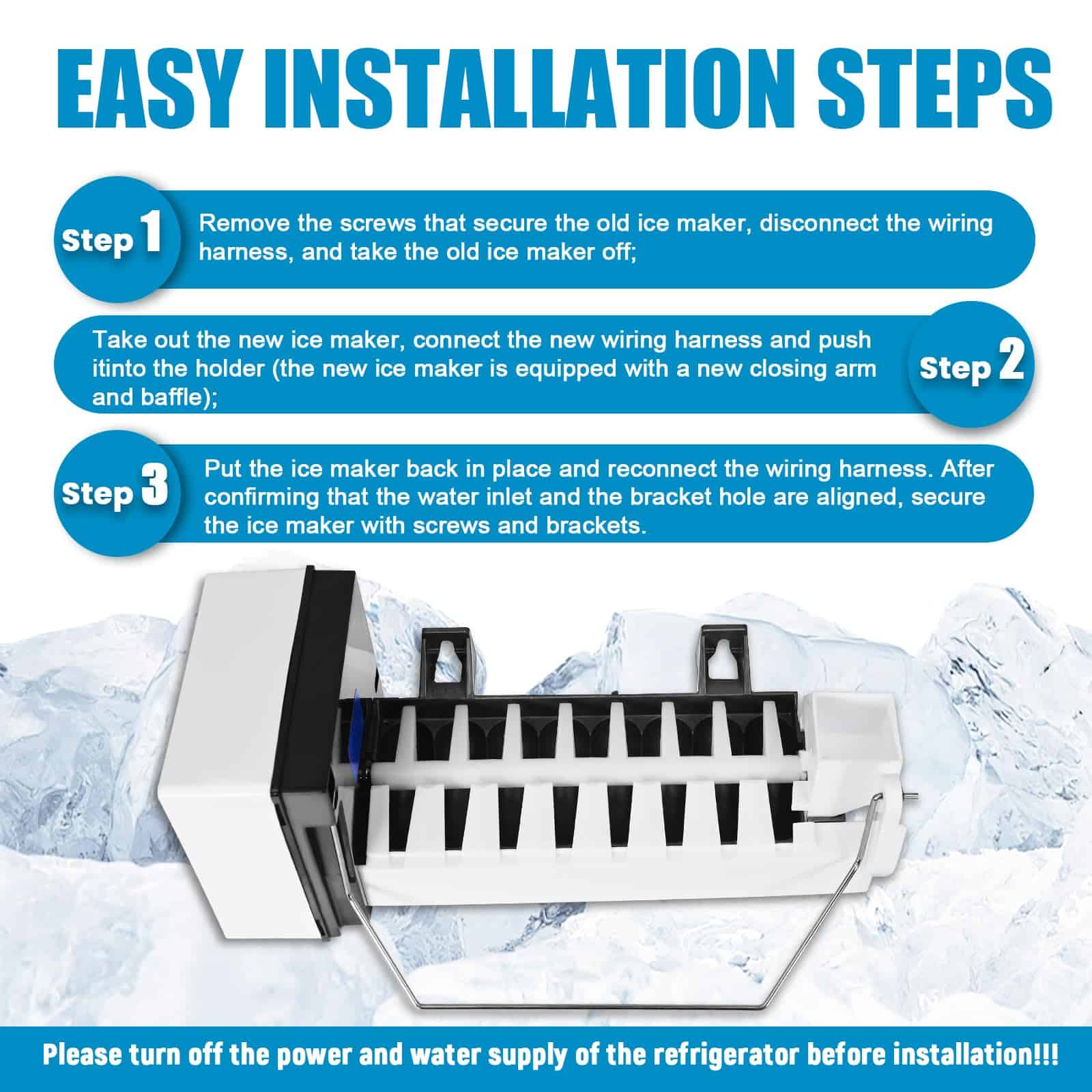 EASY INSTALLATION STEPS

Step 1 Remove the screws that secure the old ice maker, disconnect the wiring harness, and take the old ice maker off;

Take out the new ice maker, connect the new wiring harness and push itinto the holder (the new ice maker is equipped with a new closing arm and baffle); Step 2

Step 3 Put the ice maker back in place and reconnect the wiring harness. After confirming that the water inlet and the bracket hole are aligned, secure the ice maker with screws and brackets.

Please turn off the power and water supply of the refrigerator before installation!!!