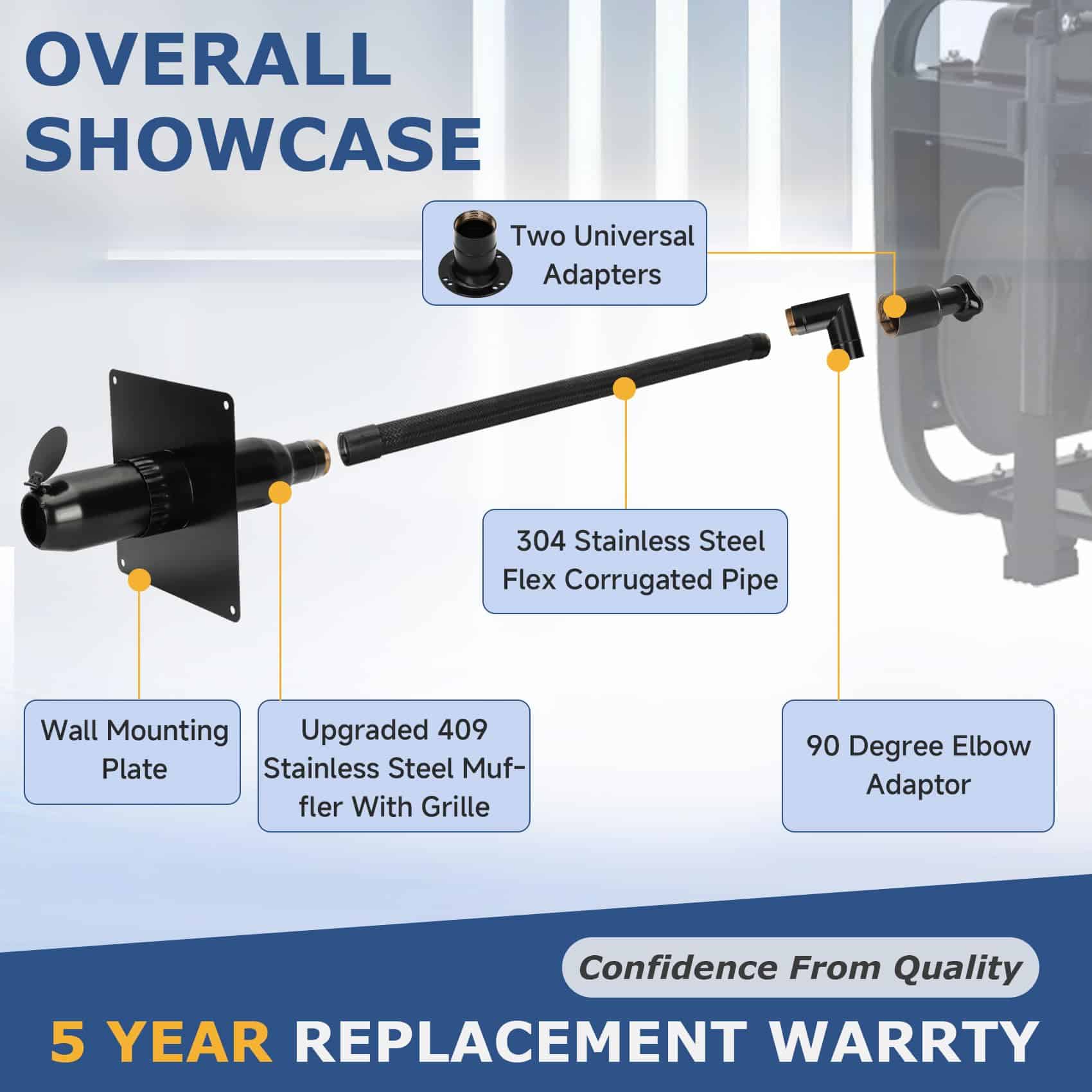 OVERALL SHOWCASE

Two Universal Adapters

304 Stainless Steel Flex Corrugated Pipe

Wall Mounting Plate

Upgraded 409 Stainless Steel Muffler With Grille

90 Degree Elbow Adaptor

Confidence From Quality

5 YEAR REPLACEMENT WARRTY