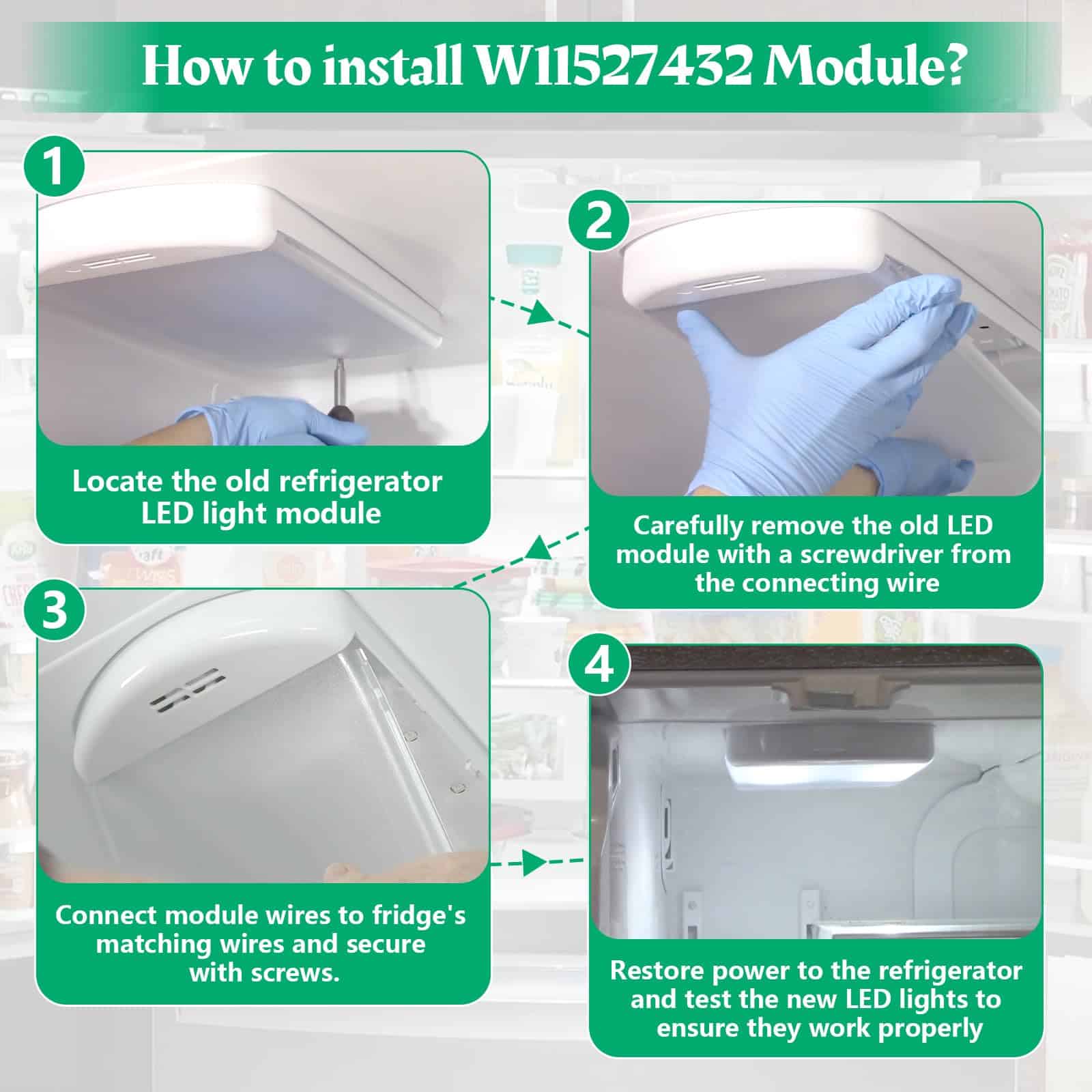 How to install W11527432 Module?

1

Locate the old refrigerator LED light module

2

Carefully remove the old LED module with a screwdriver from the connecting wire

3

Connect module wires to fridge's matching wires and secure with screws.

4

Restore power to the refrigerator and test the new LED lights to ensure they work properly